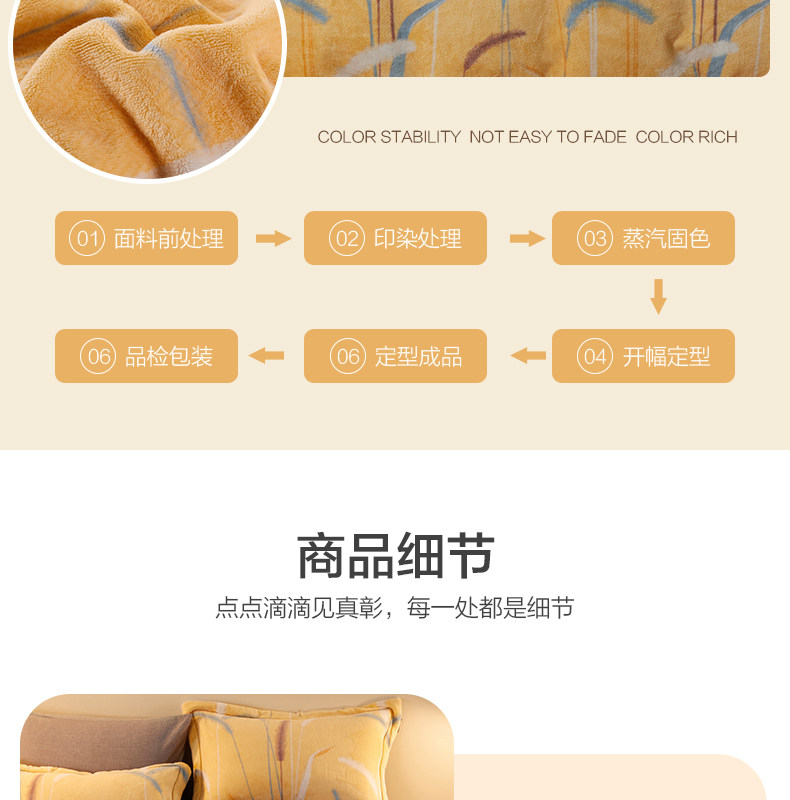 COLOR STABILITY NOT EASY TO FADE COLOR RICH

01 面料前处理

02 印染处理

03 蒸汽固色

04 开幅定型

06 定型成品

06 品检包装

商品细节

点点滴滴见真彰，每一处都是细节