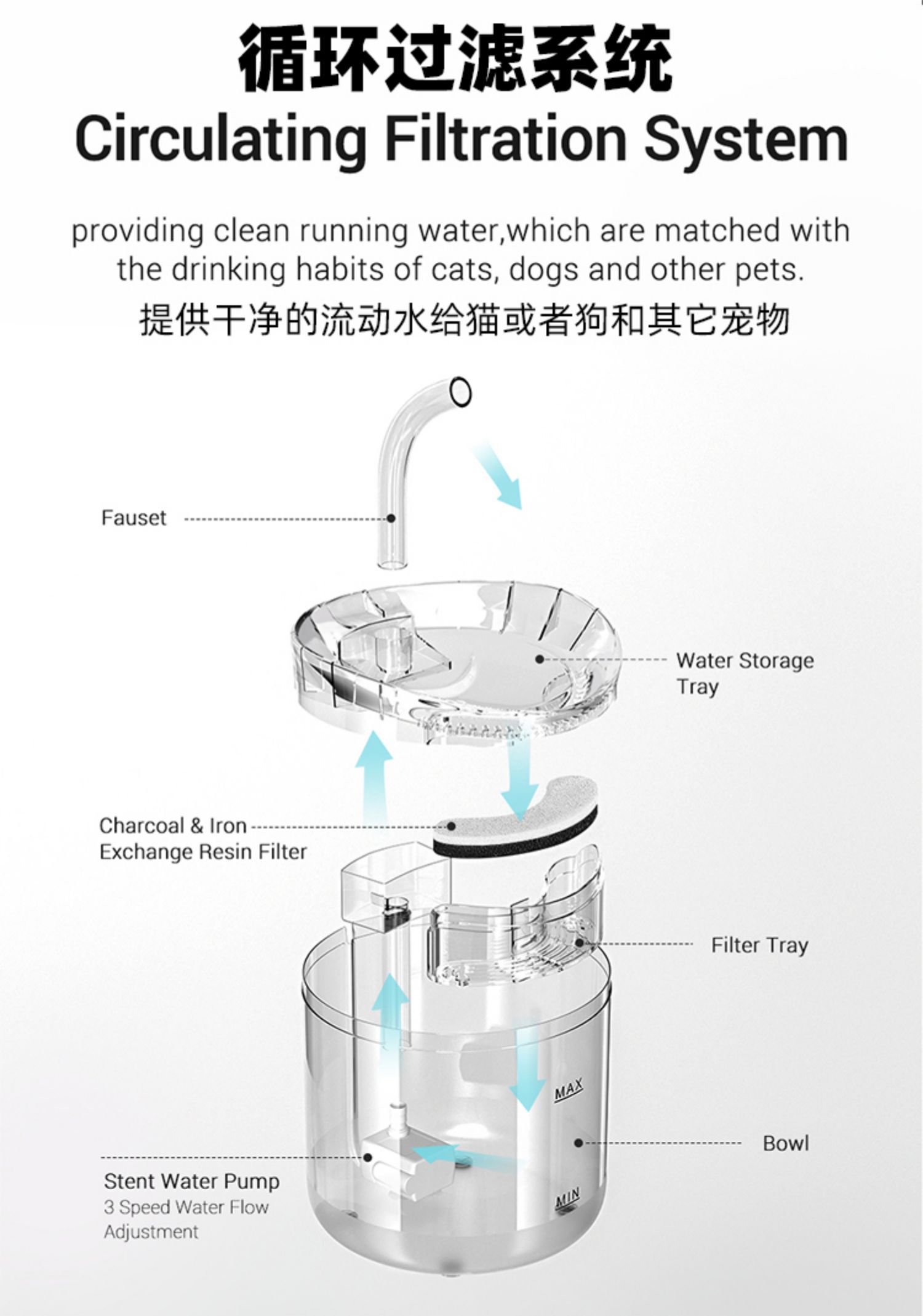 循环过滤系统
Circulating Filtration System

providing clean running water,which are matched with the drinking habits of cats, dogs and other pets.
提供干净的流动水给猫或者狗和其它宠物

Fauset

Water Storage Tray

Charcoal & Iron Exchange Resin Filter

Filter Tray

MAX

Bowl

MIN

Stent Water Pump
3 Speed Water Flow Adjustment