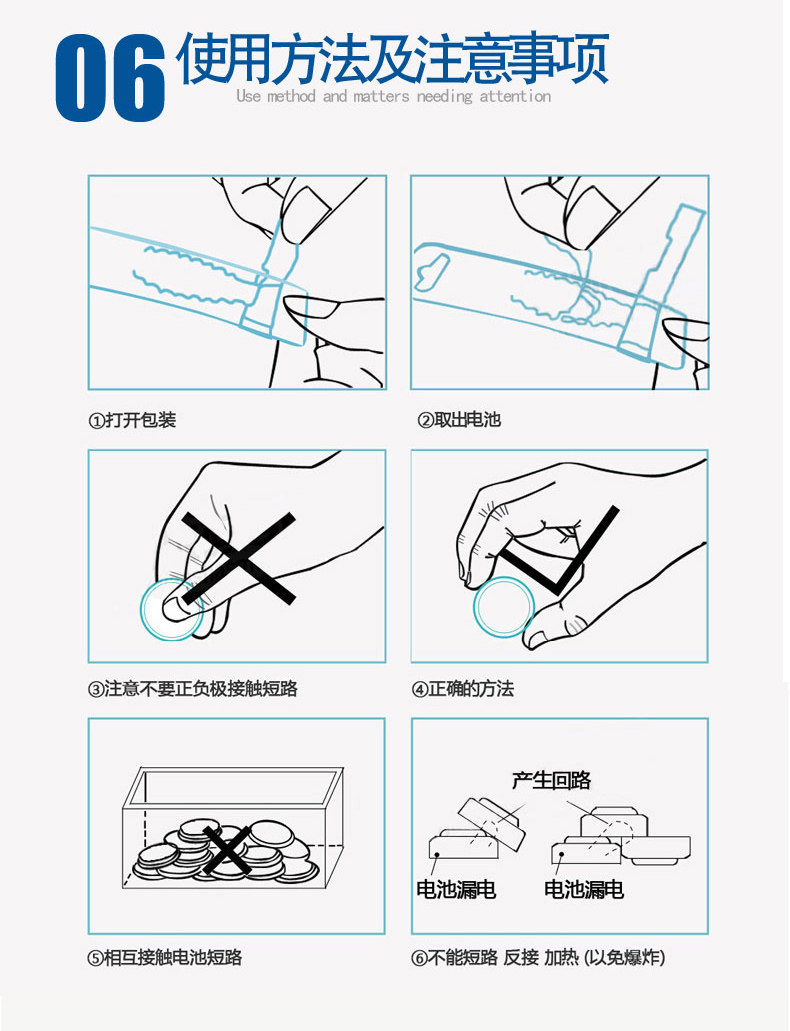 06 使用方法及注意事项
Use method and matters needing attention

①打开包装

②取出电池

③注意不要正负极接触短路

④正确的方法

⑤相互接触电池短路

产生回路
电池漏电
电池漏电

⑥不能短路 反接 加热 (以免爆炸)