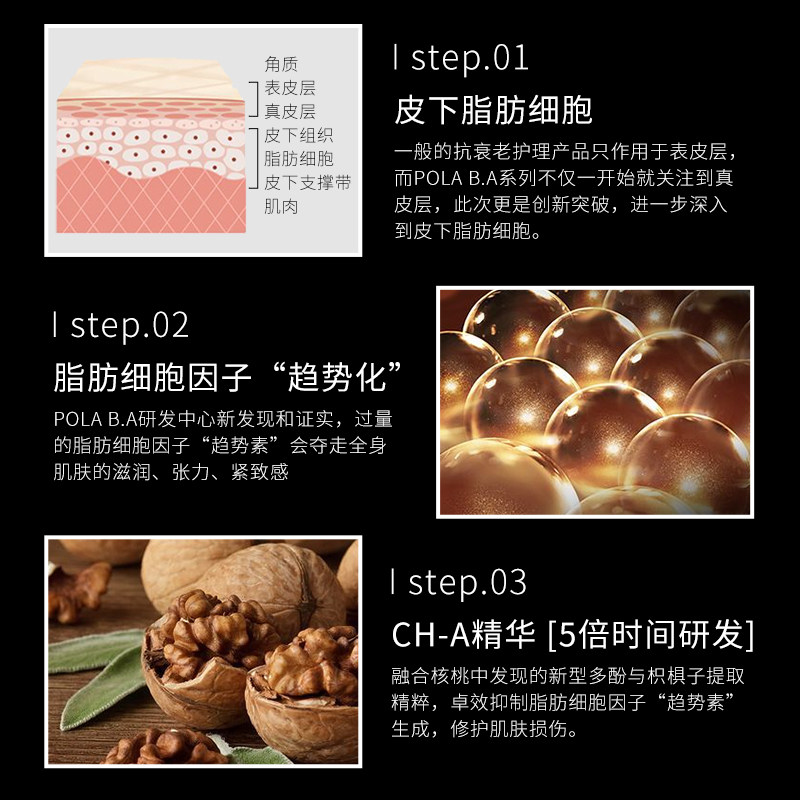 角质
表皮层
真皮层
皮下组织
脂肪细胞
皮下支撑带
肌肉

I step.01

皮下脂肪细胞

一般的抗衰老护理产品只作用于表皮层，而POLA B.A系列不仅一开始就关注到真皮层，此次更是创新突破，进一步深入到皮下脂肪细胞。

I step.02

脂肪细胞因子“趋势化”

POLA B.A研发中心新发现和证实，过量的脂肪细胞因子“趋势素”会夺走全身肌肤的滋润、张力、紧致感

I step.03

CH-A精华 [5倍时间研发]

融合核桃中发现的新型多酚与枳椇子提取精粹，卓效抑制脂肪细胞因子“趋势素”生成，修护肌肤损伤。