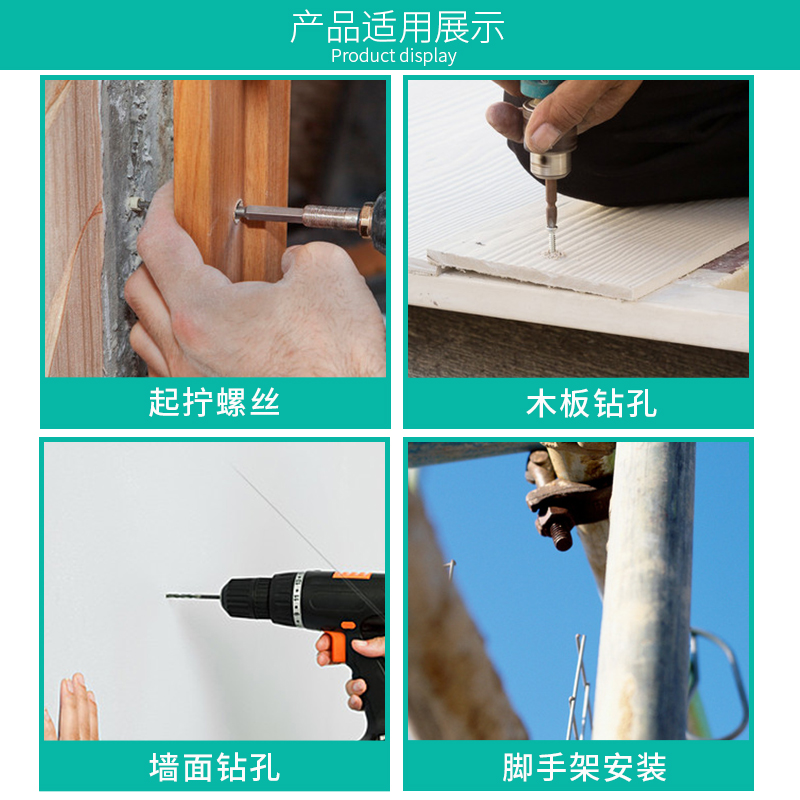 产品适用展示
Product display

起拧螺丝

木板钻孔

墙面钻孔

脚手架安装