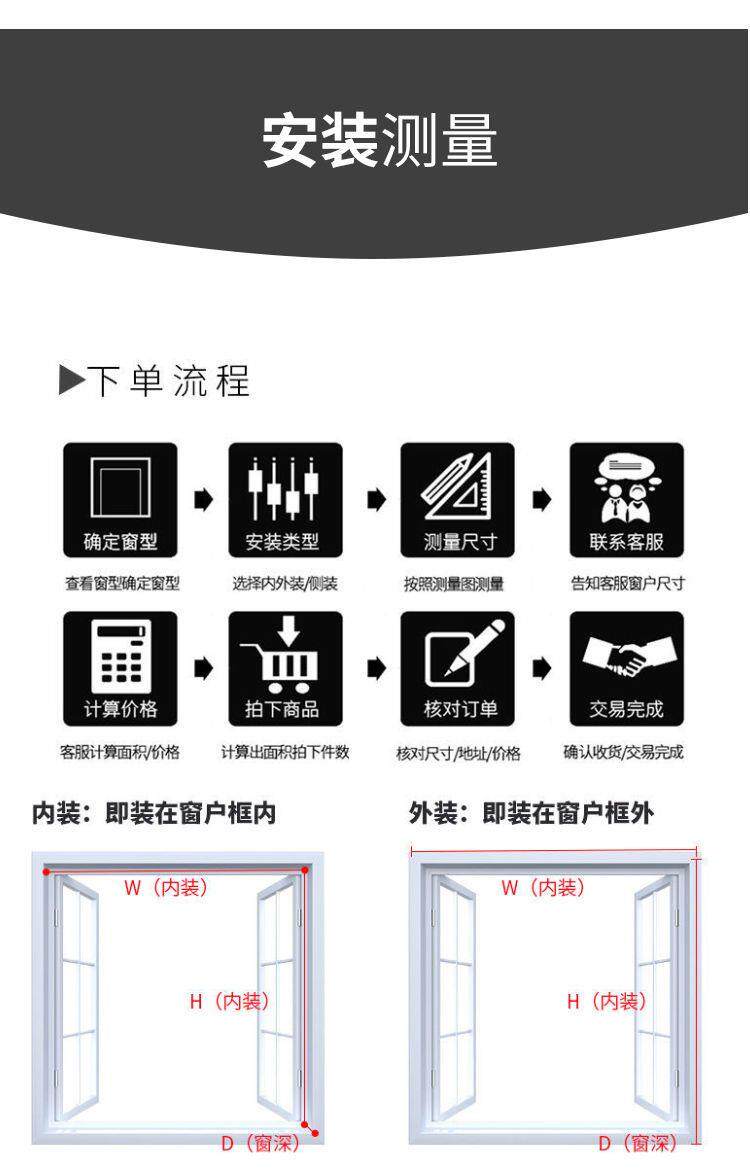 安装测量

▶下单流程

确定窗型
查看窗型确定窗型

安装类型
选择内外装/侧装

测量尺寸
按照测量图测量

联系客服
告知客服窗户尺寸

计算价格
客服计算面积/价格

拍下商品
计算出面积拍下件数

核对订单
核对尺寸/地址/价格

交易完成
确认收货/交易完成

内装：即装在窗户框内

W（内装）
H（内装）
D（窗深）

外装：即装在窗户框外

W（内装）
H（内装）
D（窗深）