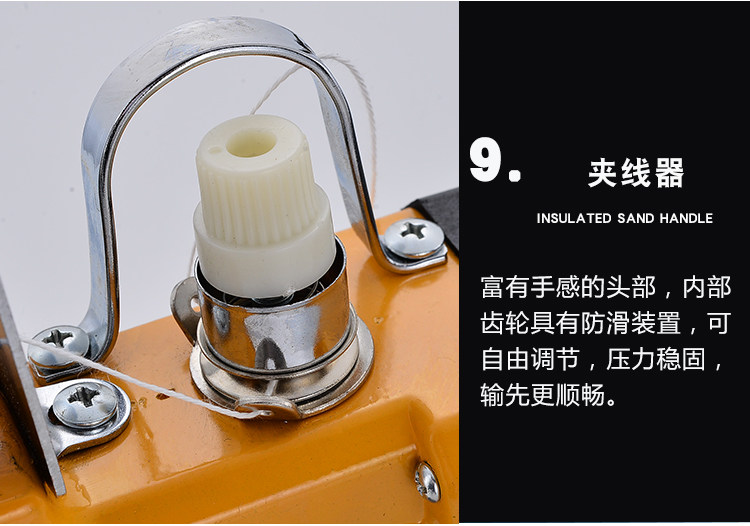 9. 夹线器

INSULATED SAND HANDLE

富有手感的头部，内部齿轮具有防滑装置，可自由调节，压力稳固，输先更顺畅。