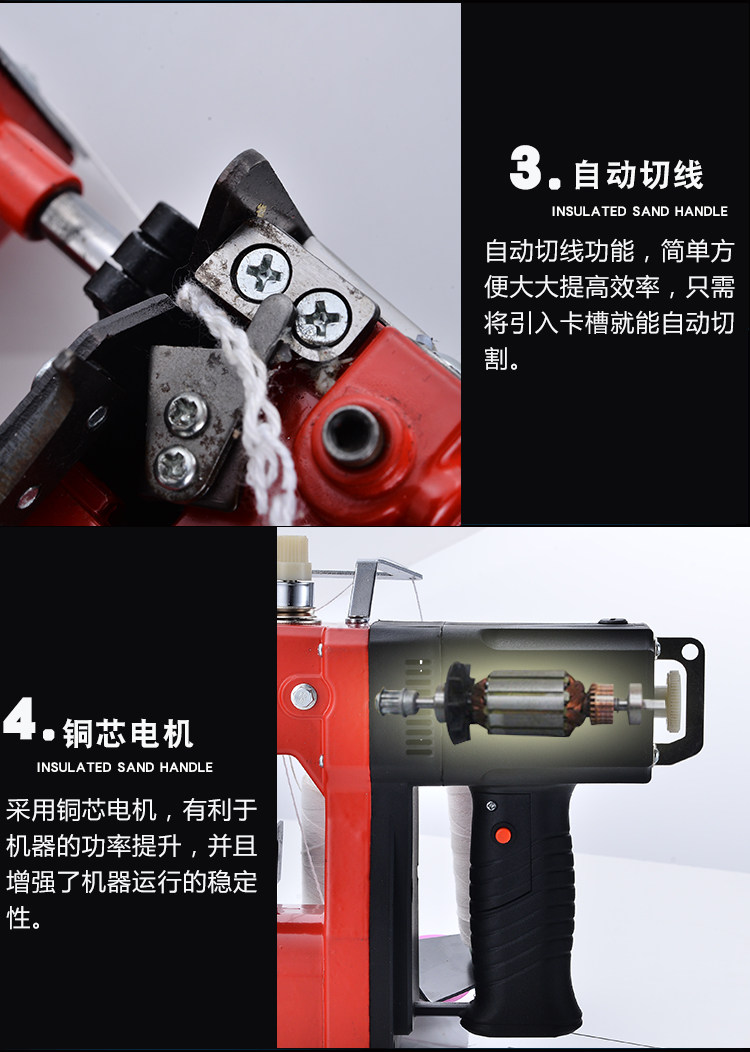 3. 自动切线

INSULATED SAND HANDLE

自动切线功能，简单方便大大提高效率，只需将引入卡槽就能自动切割。

4. 铜芯电机

INSULATED SAND HANDLE

采用铜芯电机，有利于机器的功率提升，并且增强了机器运行的稳定性。