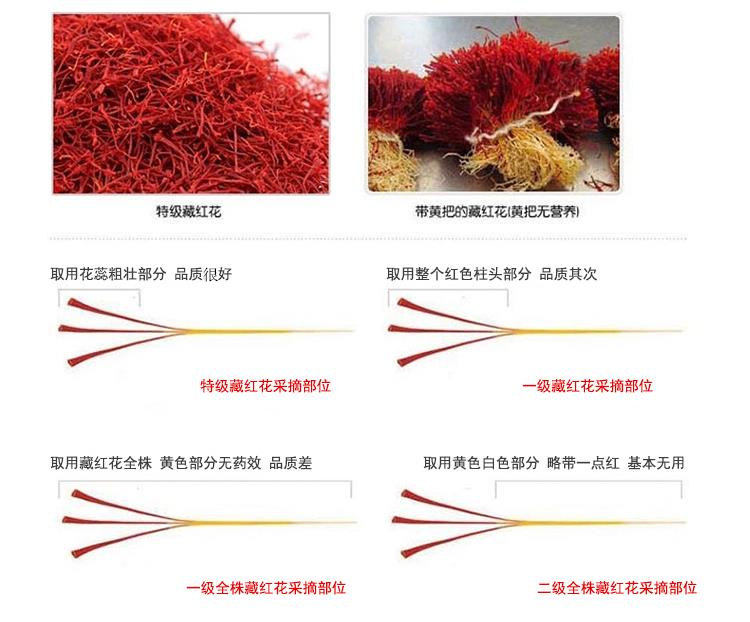 特级藏红花

带黄把的藏红花(黄把无营养)

取用花蕊粗壮部分 品质很好

特级藏红花采摘部位

取用整个红色柱头部分 品质其次

一级藏红花采摘部位

取用藏红花全株 黄色部分无药效 品质差

一级全株藏红花采摘部位

取用黄色白色部分 略带一点红 基本无用

二级全株藏红花采摘部位