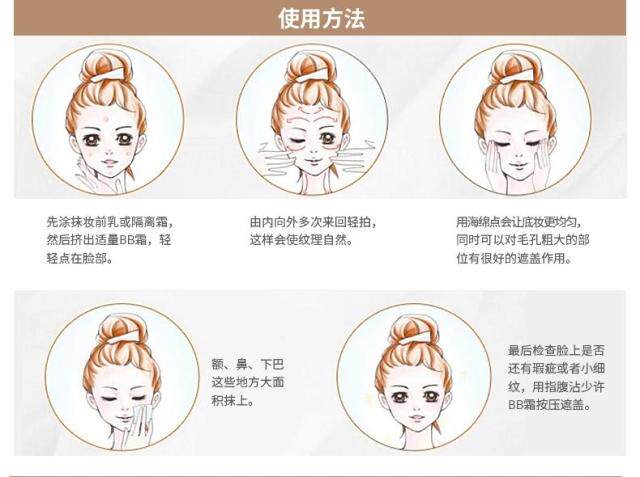 使用方法

先涂抹妆前乳或隔离霜，然后挤出适量BB霜，轻轻点在脸部。

由内向外多次来回轻拍，这样会使纹理自然。

用海绵点会让底妆更均匀，同时可以对毛孔粗大的部位有很好的遮盖作用。

额、鼻、下巴这些地方大面积抹上。

最后检查脸上是否还有瑕疵或者小细纹，用指腹沾少许BB霜按压遮盖。