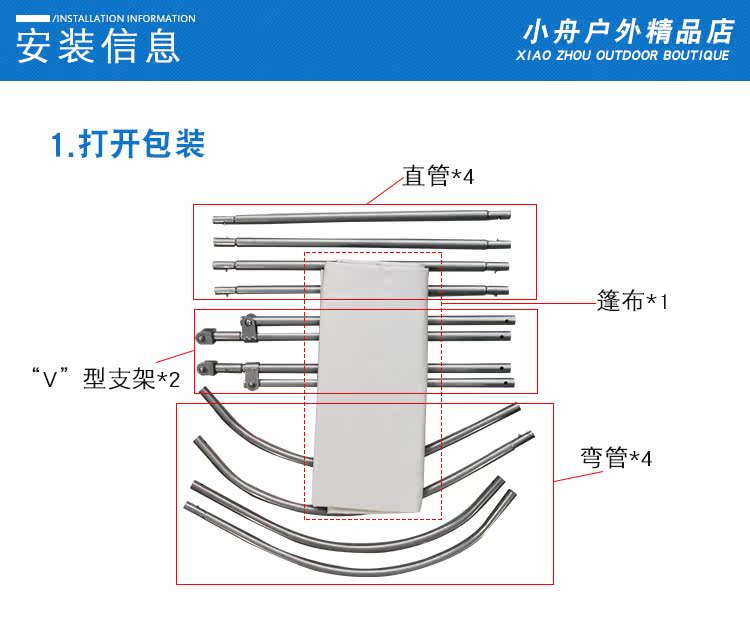 /INSTALLATION INFORMATION
安装信息

小舟户外精品店
XIAO ZHOU OUTDOOR BOUTIQUE

1.打开包装

直管*4

篷布*1

“V”型支架*2

弯管*4