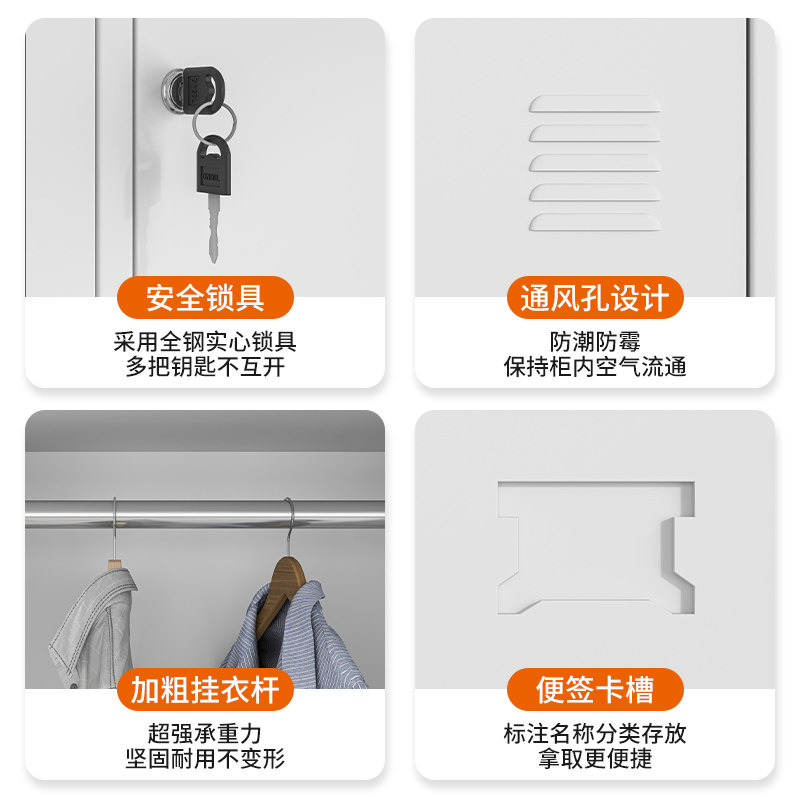 安全锁具
采用全钢实心锁具
多把钥匙不互开

通风孔设计
防潮防霉
保持柜内空气流通

加粗挂衣杆
超强承重力
坚固耐用不变形

便签卡槽
标注名称分类存放
拿取更便捷