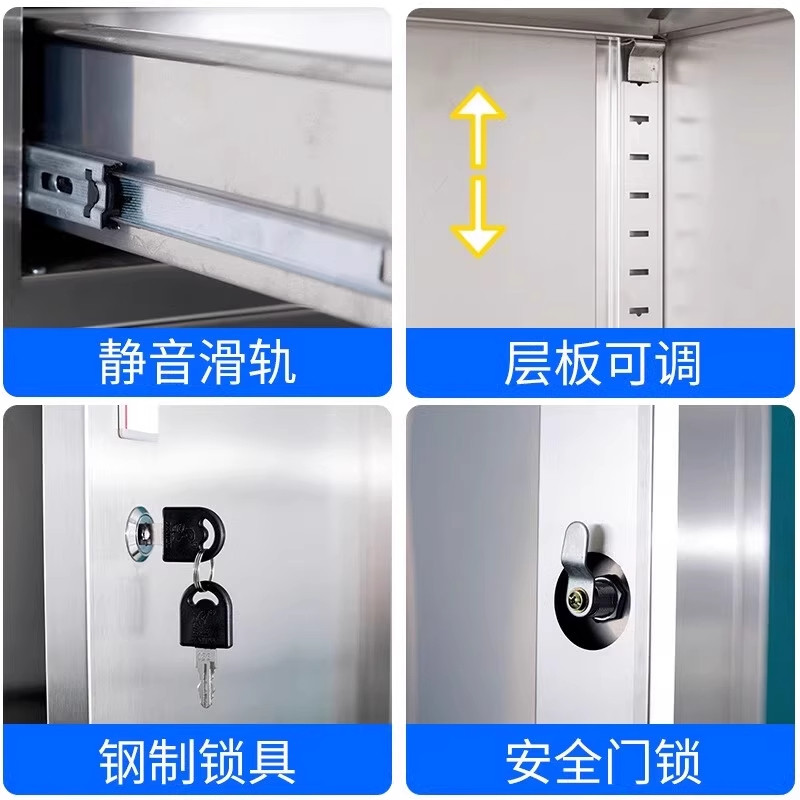 静音滑轨

层板可调

钢制锁具

安全门锁