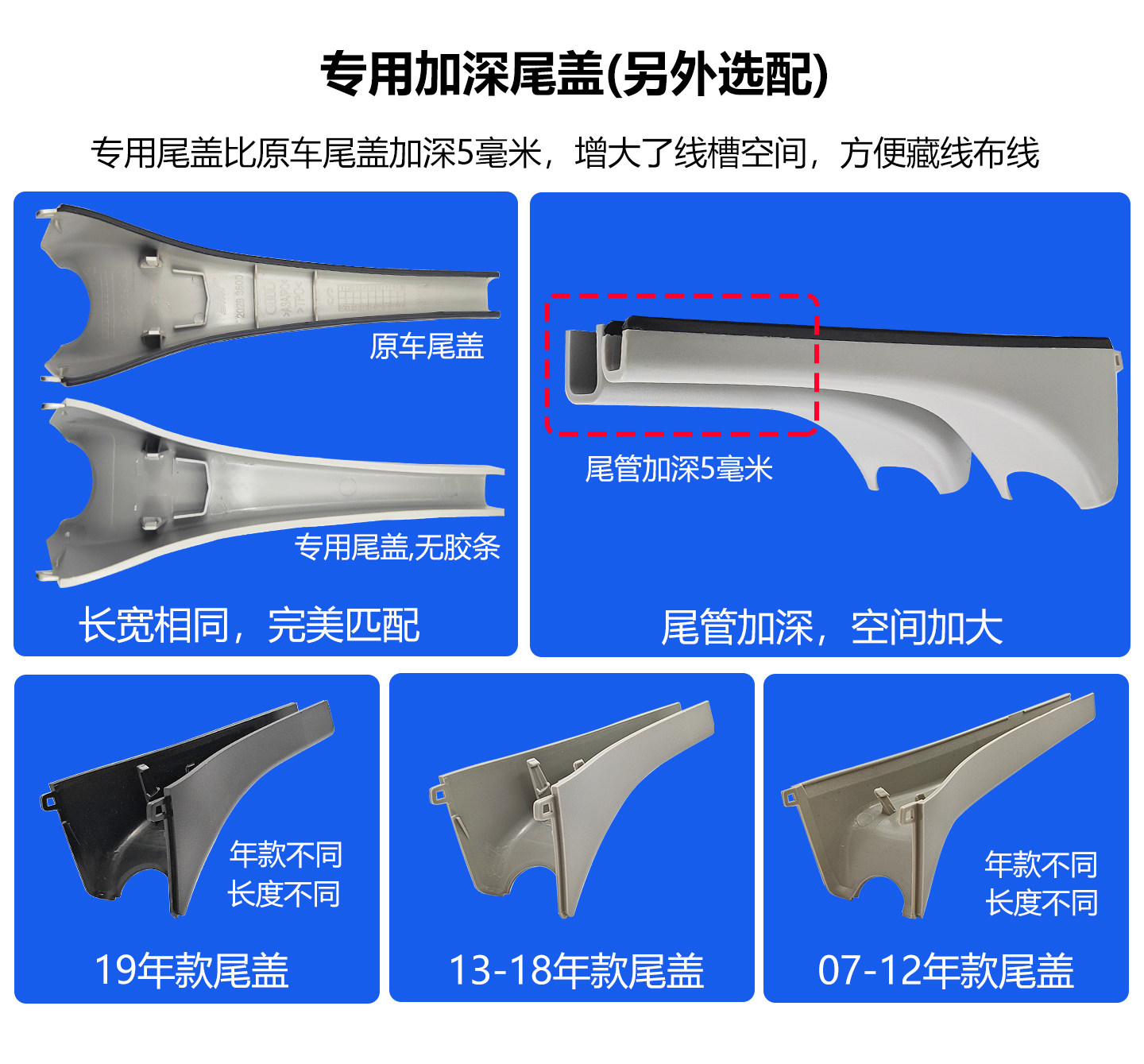 专用加深尾盖(另外选配)

专用尾盖比原车尾盖加深5毫米，增大了线槽空间，方便藏线布线

原车尾盖

专用尾盖,无胶条

长宽相同，完美匹配

尾管加深5毫米

尾管加深，空间加大

年款不同
长度不同

19年款尾盖

13-18年款尾盖

年款不同
长度不同

07-12年款尾盖