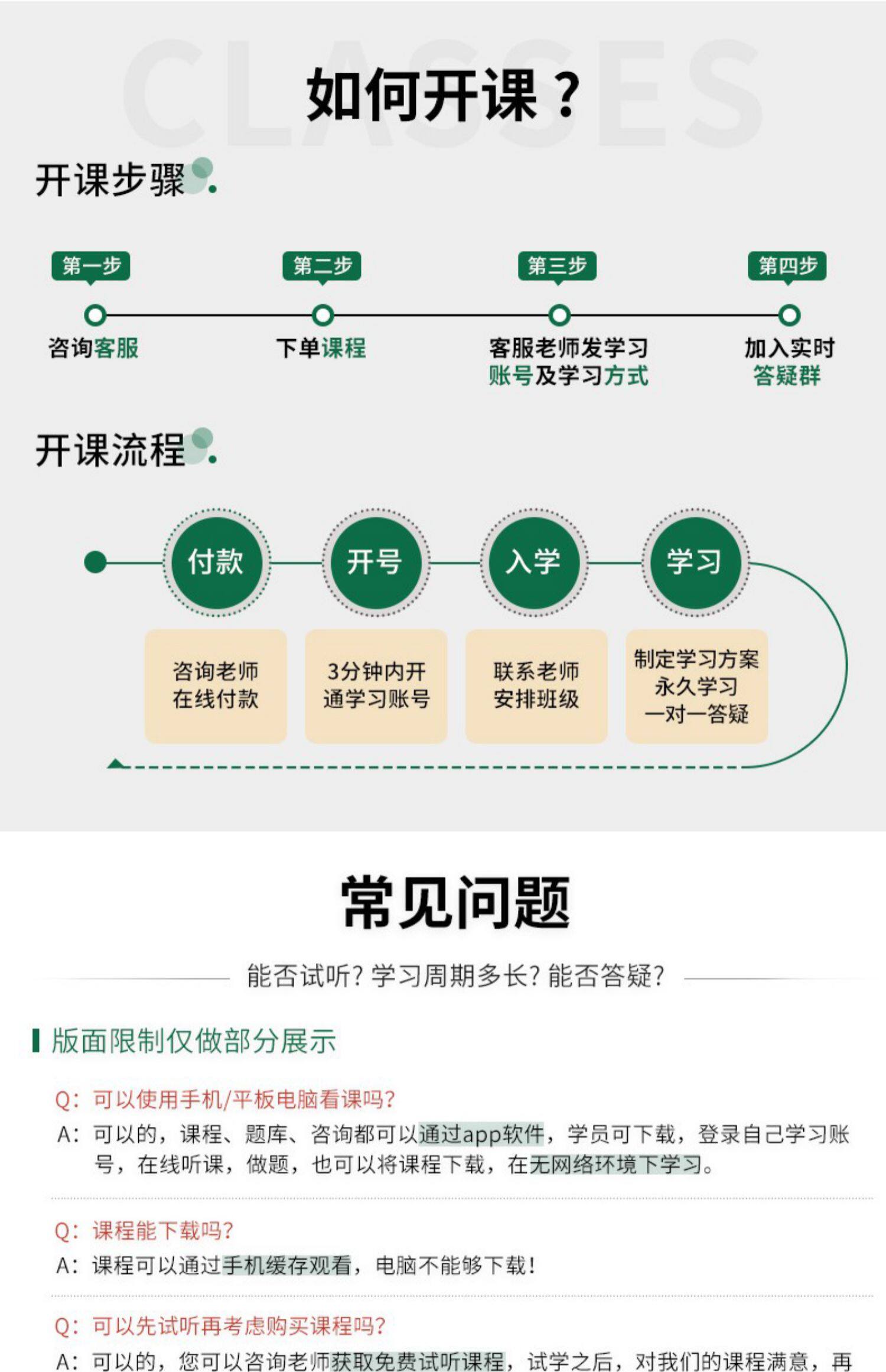 如何开课？

开课步骤

第一步
咨询客服

第二步
下单课程

第三步
客服老师发学习
账号及学习方式

第四步
加入实时
答疑群

开课流程

付款
咨询老师
在线付款

开号
3分钟内开
通学习账号

入学
联系老师
安排班级

学习
制定学习方案
永久学习
一对一答疑

常见问题

能否试听？学习周期多长？能否答疑？

版面限制仅做部分展示

Q：可以使用手机/平板电脑看课吗？
A：可以的，课程、题库、咨询都可以通过app软件，学员可下载，登录自己学习账号，在线听课，做题，也可以将课程下载，在无网络环境下学习。

Q：课程能下载吗？
A：课程可以通过手机缓存观看，电脑不能够下载！

Q：可以先试听再考虑购买课程吗？
A：可以的，您可以咨询老师获取免费试听课程，试学之后，对我们的课程满意，再

CLASSES