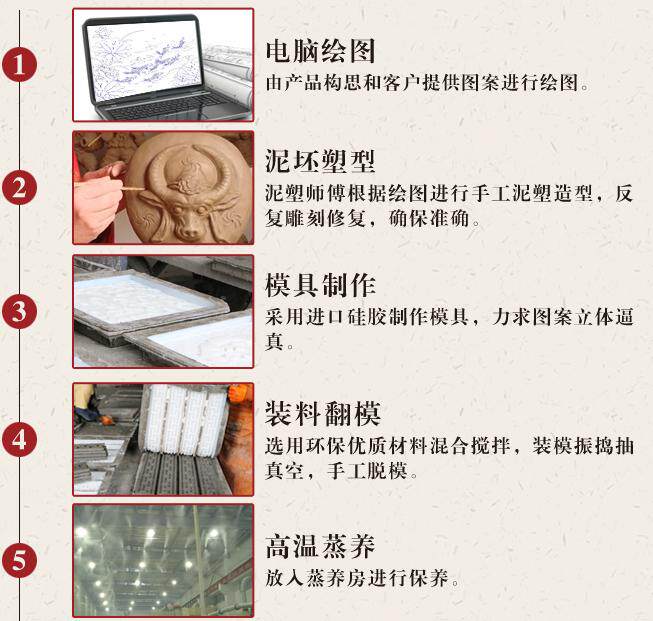 1
电脑绘图
由产品构思和客户提供图案进行绘图。

2
泥坯塑型
泥塑师傅根据绘图进行手工泥塑造型，反复雕刻修复，确保准确。

3
模具制作
采用进口硅胶制作模具，力求图案立体逼真。

4
装料翻模
选用环保优质材料混合搅拌，装模振捣抽真空，手工脱模。

5
高温蒸养
放入蒸养房进行保养。