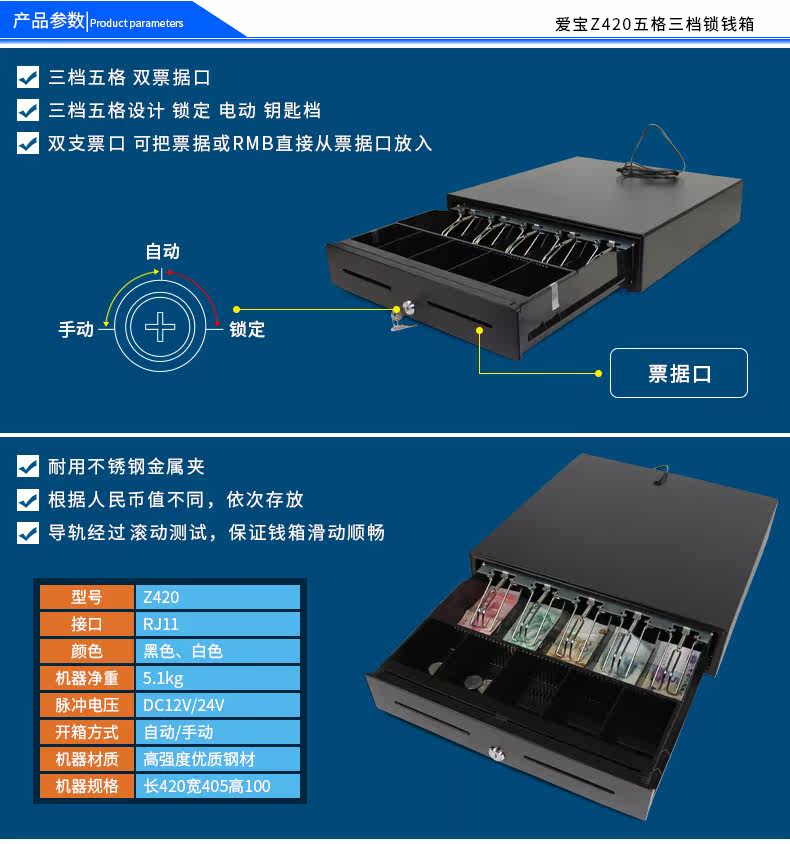 产品参数 Product parameters

爱宝Z420五格三档锁钱箱

三档五格 双票据口

三档五格设计 锁定 电动 钥匙档

双支票口 可把票据或RMB直接从票据口放入

自动

手动

锁定

票据口

耐用不锈钢金属夹

根据人民币值不同，依次存放

导轨经过滚动测试，保证钱箱滑动顺畅

| 型号 | Z420 |
|---|---|
| 接口 | RJ11 |
| 颜色 | 黑色、白色 |
| 机器净重 | 5.1kg |
| 脉冲电压 | DC12V/24V |
| 开箱方式 | 自动/手动 |
| 机器材质 | 高强度优质钢材 |
| 机器规格 | 长420宽405高100 |