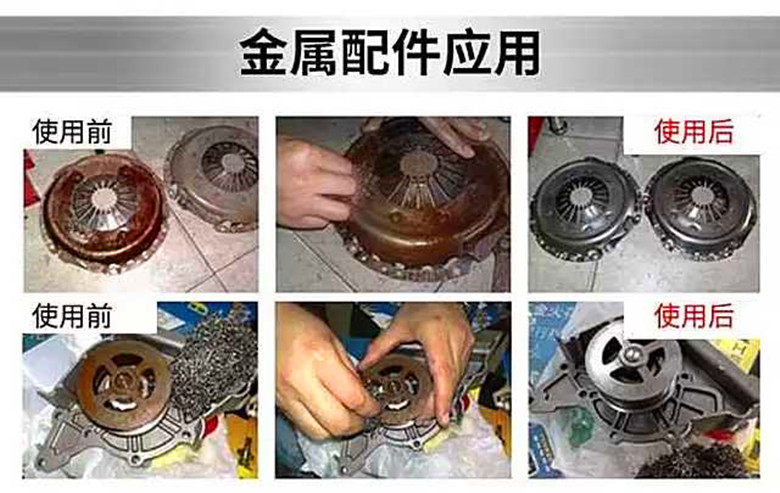 金属配件应用

使用前

使用后

使用前

使用后