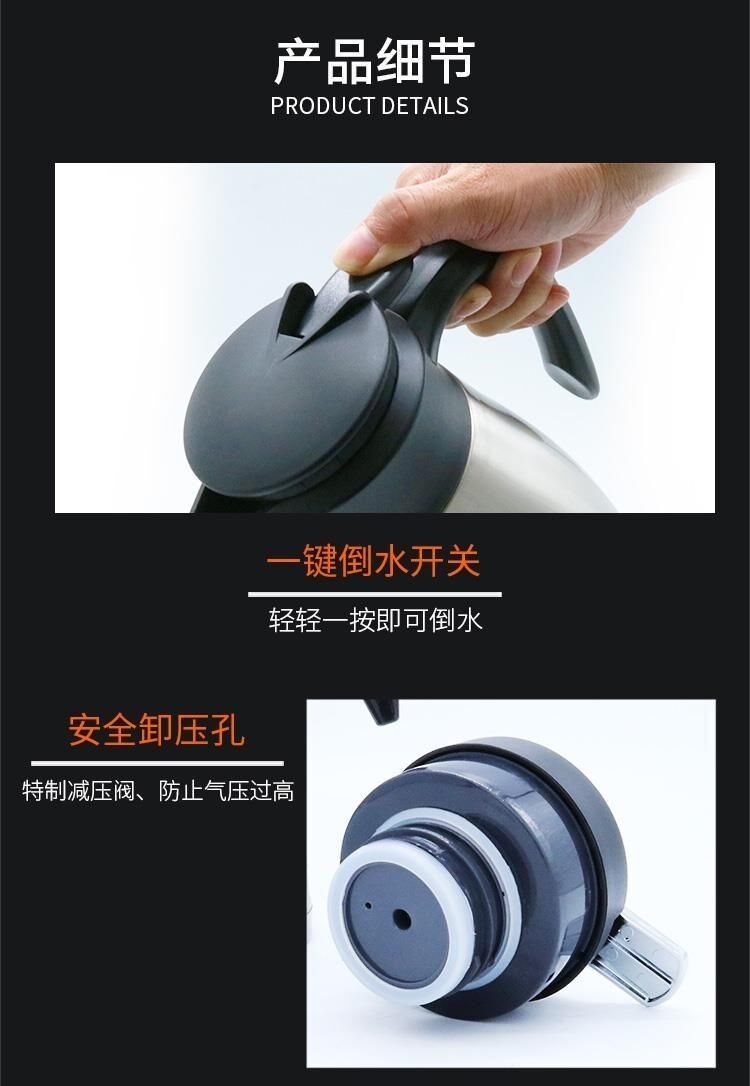 产品细节
PRODUCT DETAILS

一键倒水开关
轻轻一按即可倒水

安全卸压孔
特制减压阀、防止气压过高