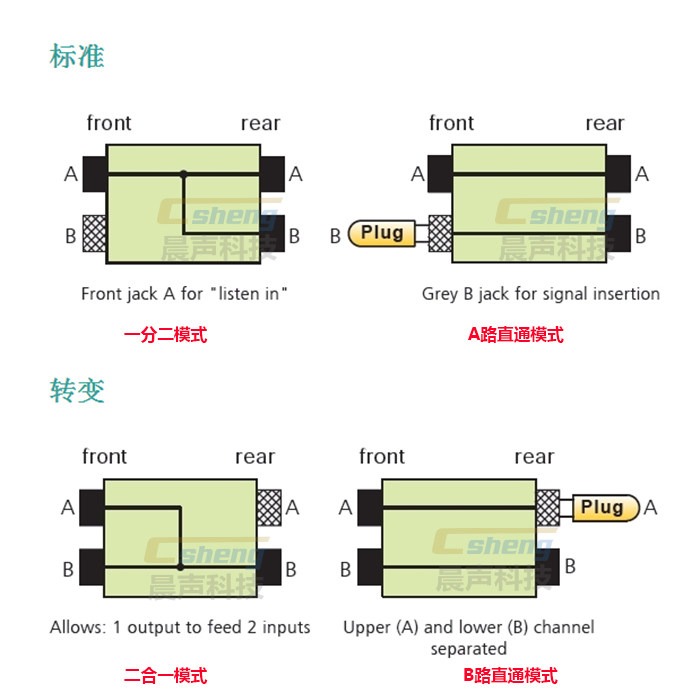 标准

front rear
A A
B B
Csheng 晨声科技

Front jack A for "listen in"

一分二模式

front rear
A A
B Plug B
Csheng 晨声科技

Grey B jack for signal insertion

A路直通模式

转变

front rear
A A
B B
Csheng 晨声科技

Allows: 1 output to feed 2 inputs

二合一模式

front rear
A Plug A
B B
Csheng 晨声科技

Upper (A) and lower (B) channel separated

B路直通模式