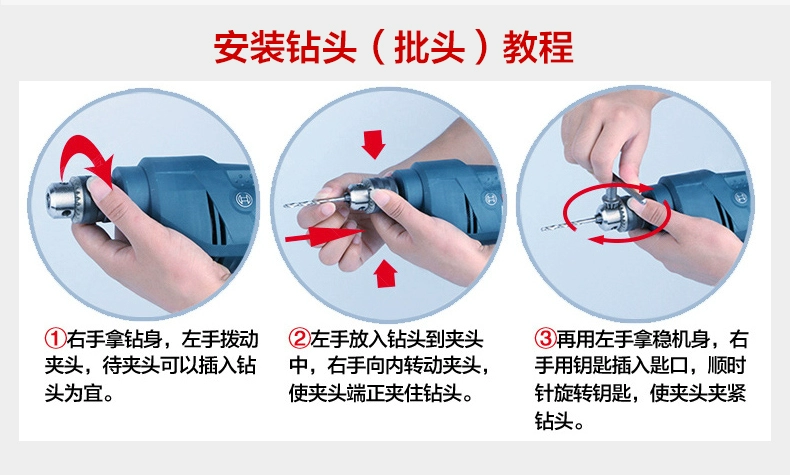 安装钻头（批头）教程

①右手拿钻身，左手拨动夹头，待夹头可以插入钻头为宜。

②左手放入钻头到夹头中，右手向内转动夹头，使夹头端正夹住钻头。

③再用左手拿稳机身，右手用钥匙插入匙口，顺时针旋转钥匙，使夹头夹紧钻头。