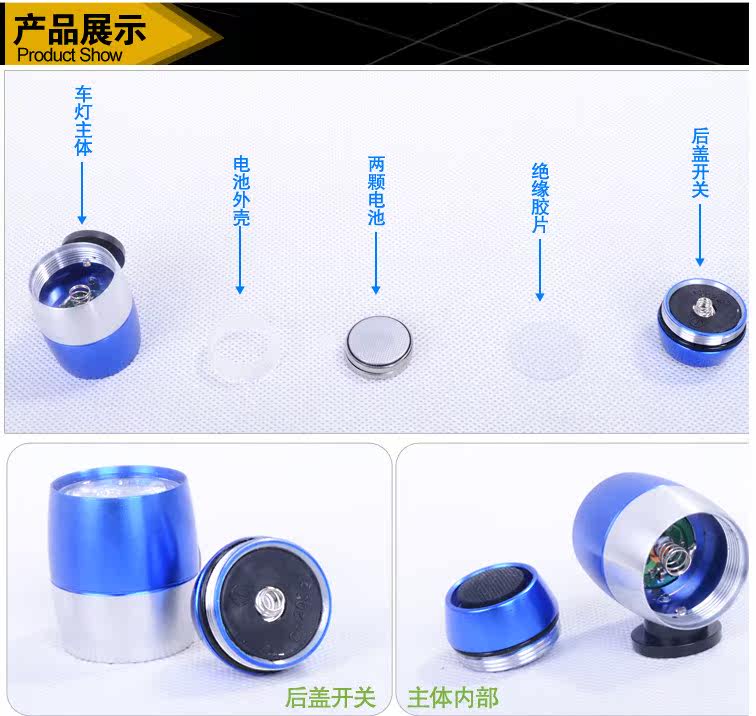 产品展示
Product Show

车灯主体

电池外壳

两颗电池

绝缘胶片

后盖开关

后盖开关

主体内部