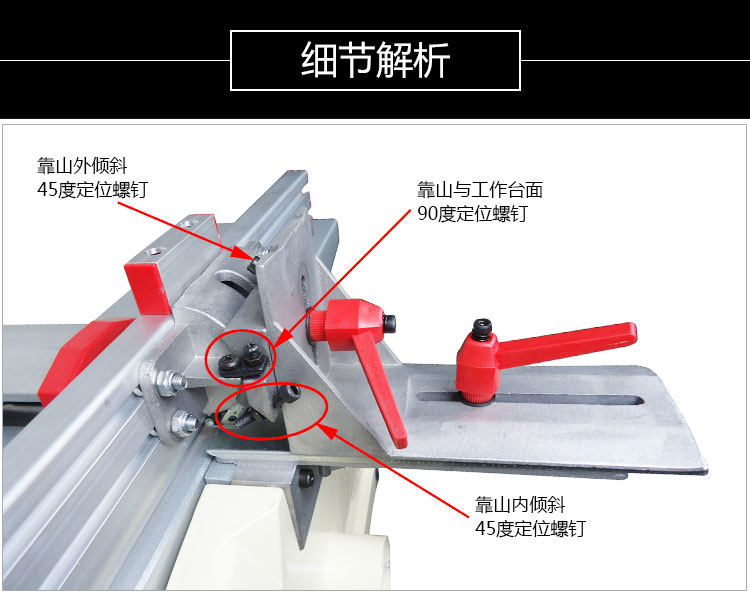 细节解析

靠山外倾斜
45度定位螺钉

靠山与工作台面
90度定位螺钉

靠山内倾斜
45度定位螺钉