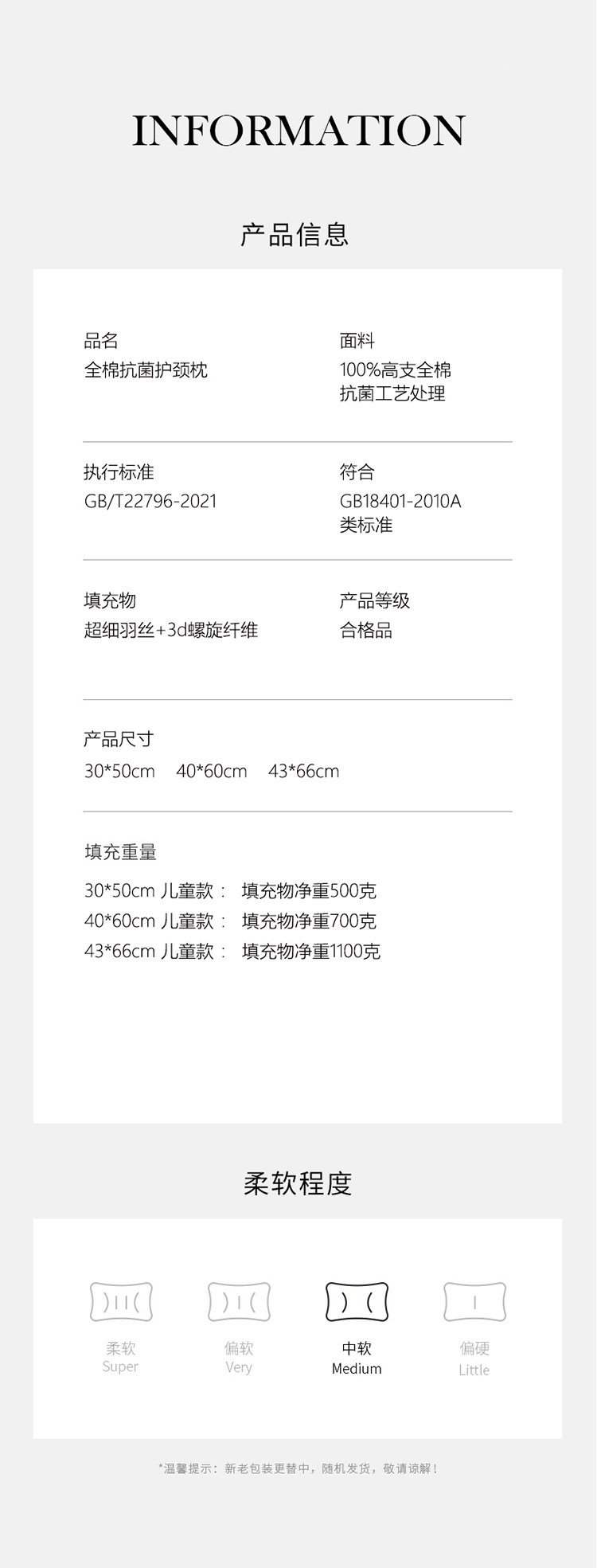 INFORMATION

产品信息

品名
全棉抗菌护颈枕

面料
100%高支全棉
抗菌工艺处理

执行标准
GB/T22796-2021

符合
GB18401-2010A
类标准

填充物
超细羽丝+3d螺旋纤维

产品等级
合格品

产品尺寸
30*50cm 40*60cm 43*66cm

填充重量
30*50cm 儿童款： 填充物净重500克
40*60cm 儿童款： 填充物净重700克
43*66cm 儿童款： 填充物净重1100克

柔软程度

柔软
Super

偏软
Very

中软
Medium

偏硬
Little

*温馨提示：新老包装更替中，随机发货，敬请谅解！