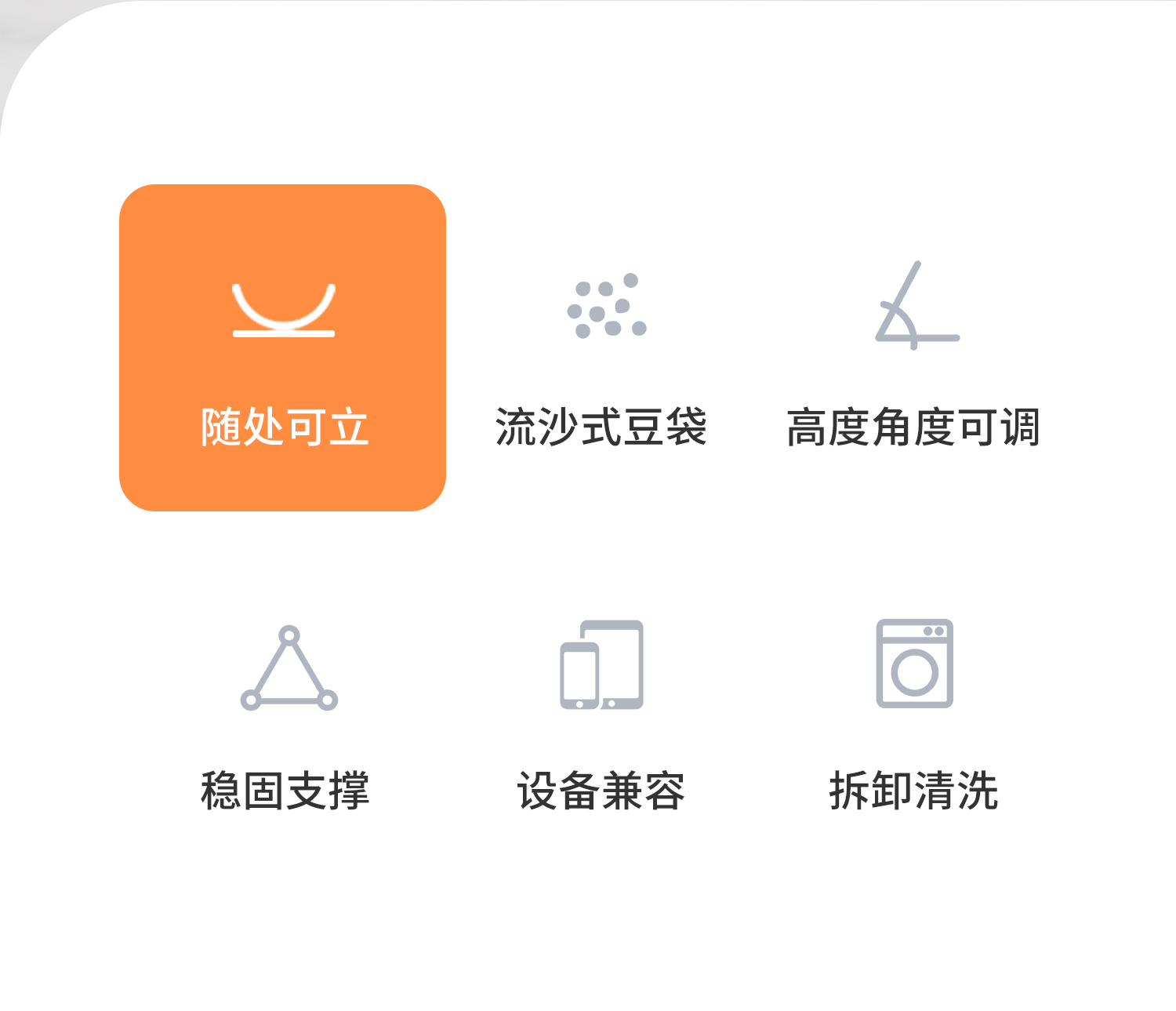 随处可立

流沙式豆袋

高度角度可调

稳固支撑

设备兼容

拆卸清洗