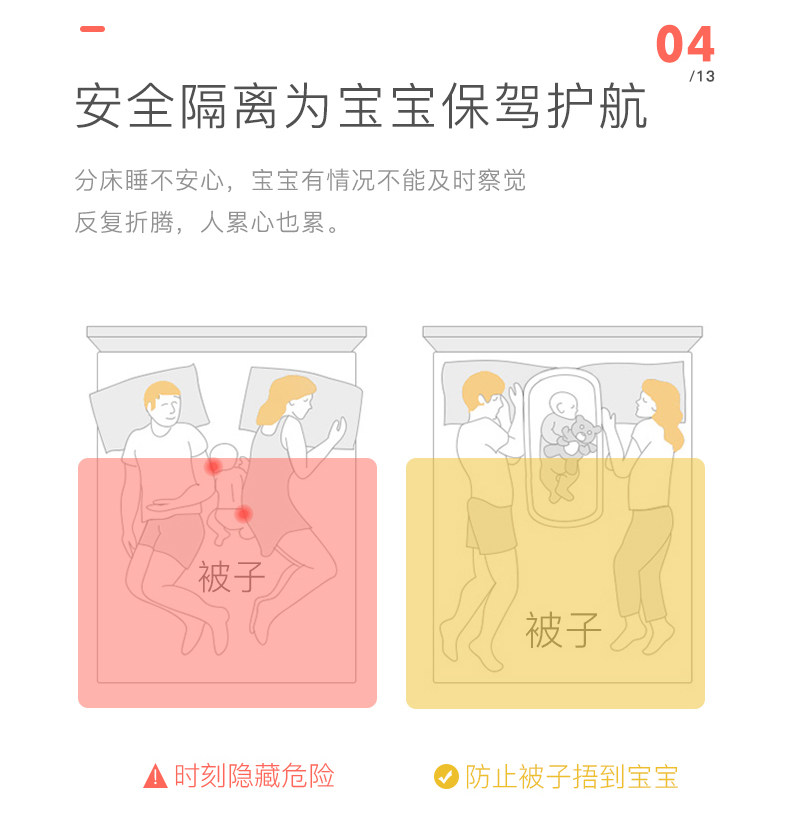 04
/13

安全隔离为宝宝保驾护航

分床睡不安心，宝宝有情况不能及时察觉
反复折腾，人累心也累。

被子

被子

时刻隐藏危险

防止被子捂到宝宝