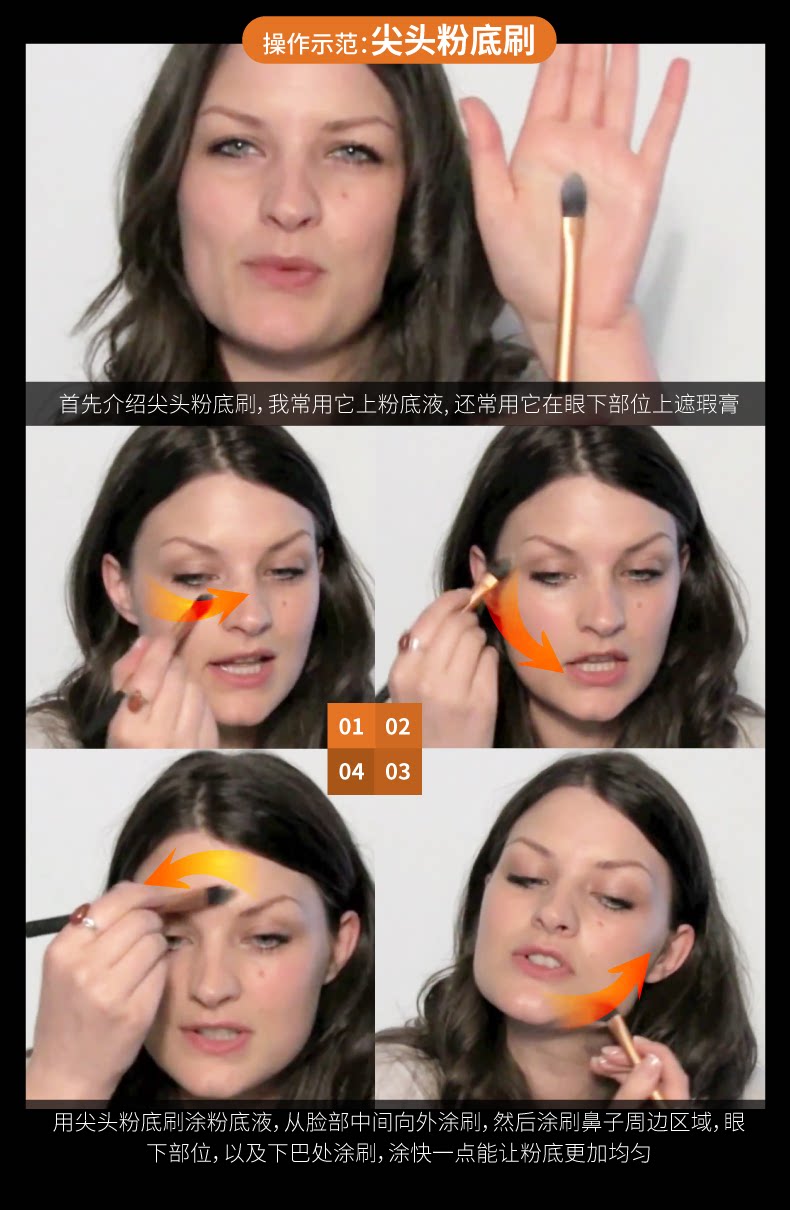 操作示范:尖头粉底刷

首先介绍尖头粉底刷，我常用它上粉底液，还常用它在眼下部位上遮瑕膏

01 02
04 03

用尖头粉底刷涂粉底液，从脸部中间向外涂刷，然后涂刷鼻子周边区域，眼下部位，以及下巴处涂刷，涂快一点能让粉底更加均匀