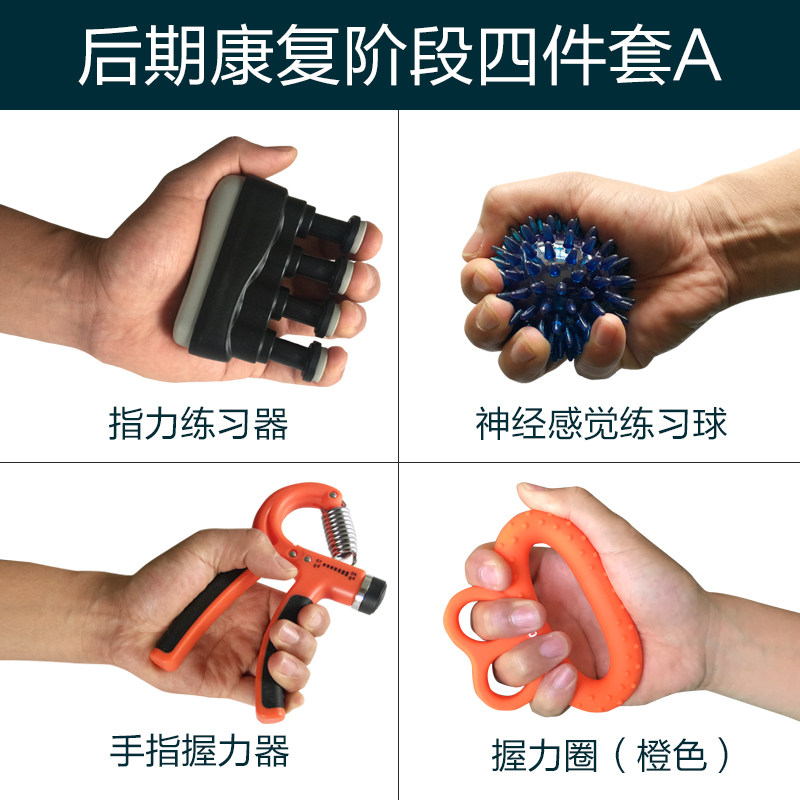 后期康复阶段四件套A

指力练习器

神经感觉练习球

手指握力器

握力圈（橙色）