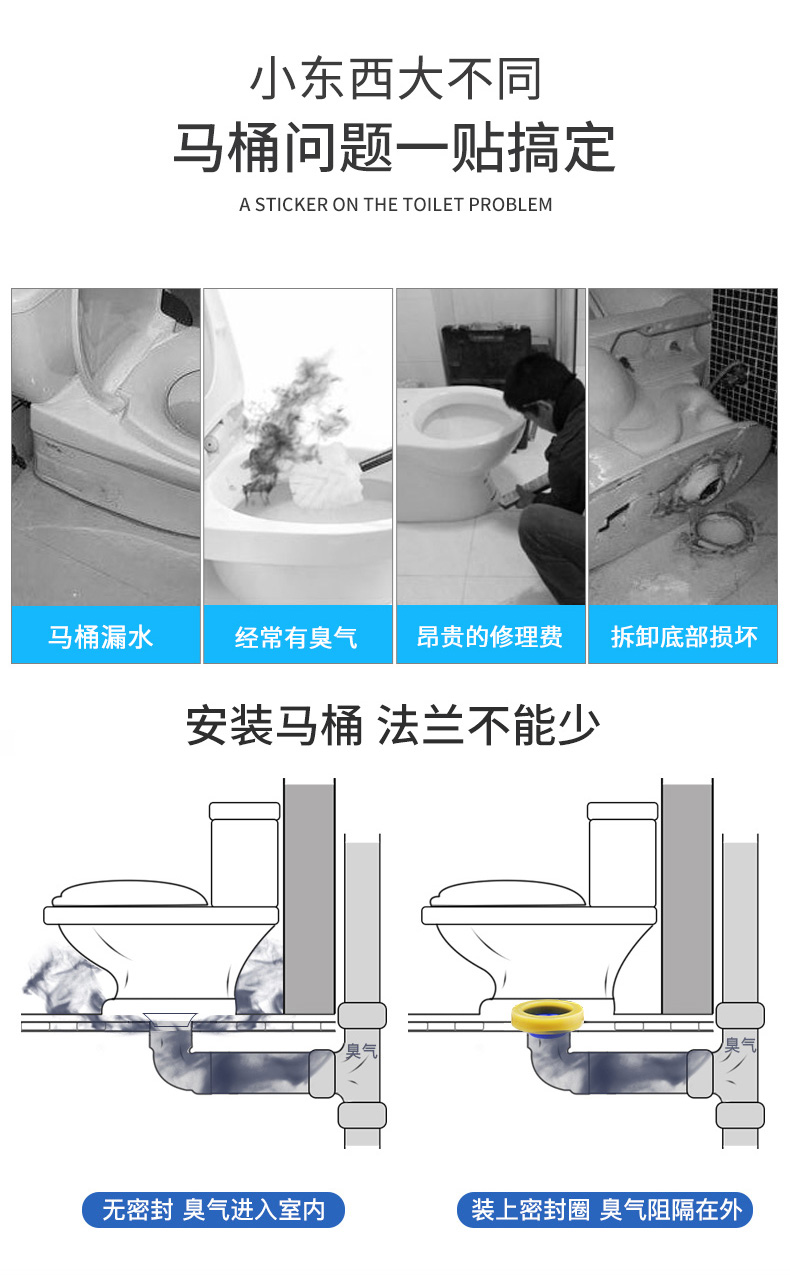 小东西大不同

马桶问题一贴搞定

A STICKER ON THE TOILET PROBLEM

马桶漏水

经常有臭气

昂贵的修理费

拆卸底部损坏

安装马桶 法兰不能少

臭气

臭气

无密封 臭气进入室内

装上密封圈 臭气阻隔在外