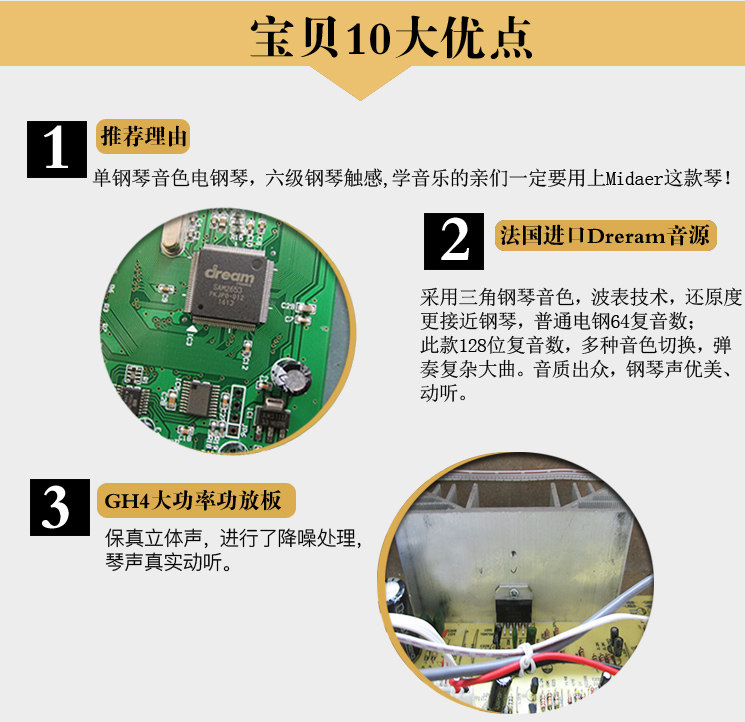 宝贝10大优点

1
推荐理由
单钢琴音色电钢琴，六级钢琴触感,学音乐的亲们一定要用上Midaer这款琴！

dream
SAM2653

2
法国进口Dreram音源
采用三角钢琴音色，波表技术，还原度更接近钢琴，普通电钢64复音数；
此款128位复音数，多种音色切换，弹奏复杂大曲。音质出众，钢琴声优美、动听。

3
GH4大功率功放板
保真立体声，进行了降噪处理，琴声真实动听。