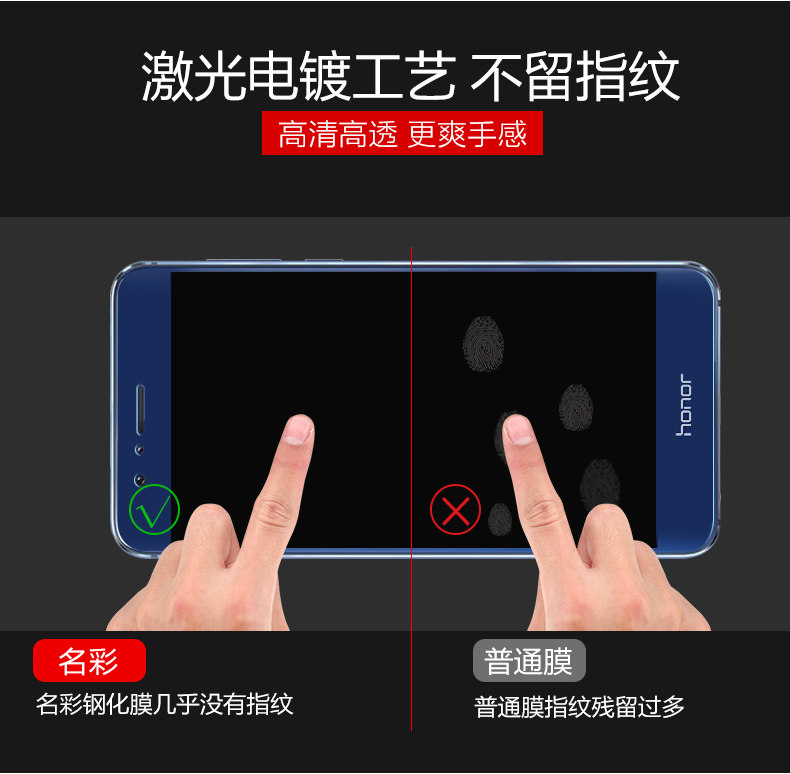 激光电镀工艺 不留指纹

高清高透 更爽手感

honor

名彩

名彩钢化膜几乎没有指纹

普通膜

普通膜指纹残留过多