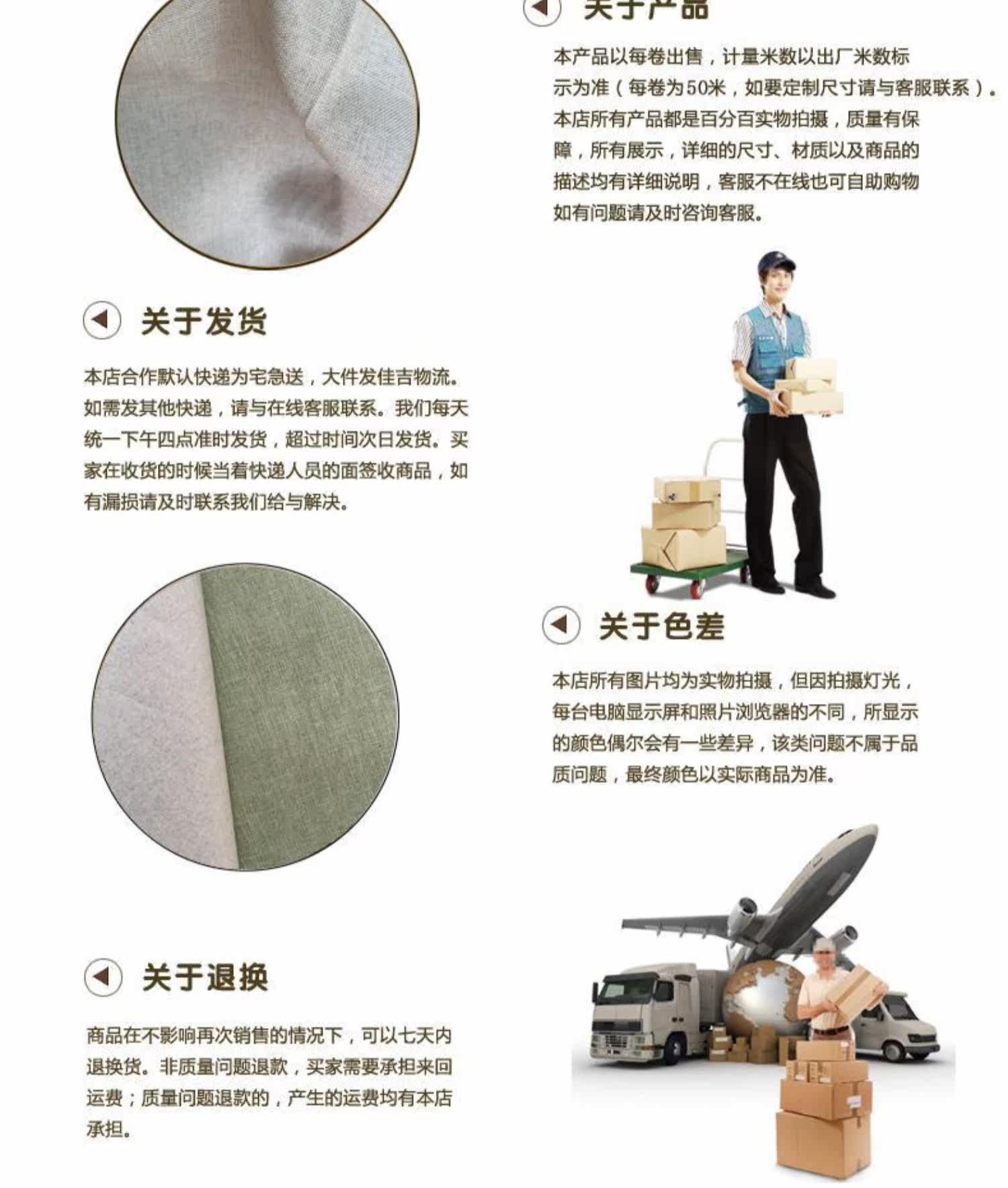 关于产品

本产品以每卷出售，计量米数以出厂米数标示为准（每卷为50米，如要定制尺寸请与客服联系）。本店所有产品都是百分百实物拍摄，质量有保障，所有展示，详细的尺寸、材质以及商品的描述均有详细说明，客服不在线也可自助购物如有问题请及时咨询客服。

关于发货

本店合作默认快递为宅急送，大件发佳吉物流。如需发其他快递，请与在线客服联系。我们每天统一下午四点准时发货，超过时间次日发货。买家在收货的时候当着快递人员的面签收商品，如有漏损请及时联系我们给与解决。

关于色差

本店所有图片均为实物拍摄，但因拍摄灯光，每台电脑显示屏和照片浏览器的不同，所显示的颜色偶尔会有一些差异，该类问题不属于品质问题，最终颜色以实际商品为准。

关于退换

商品在不影响再次销售的情况下，可以七天内退换货。非质量问题退款，买家需要承担来回运费；质量问题退款的，产生的运费均有本店承担。