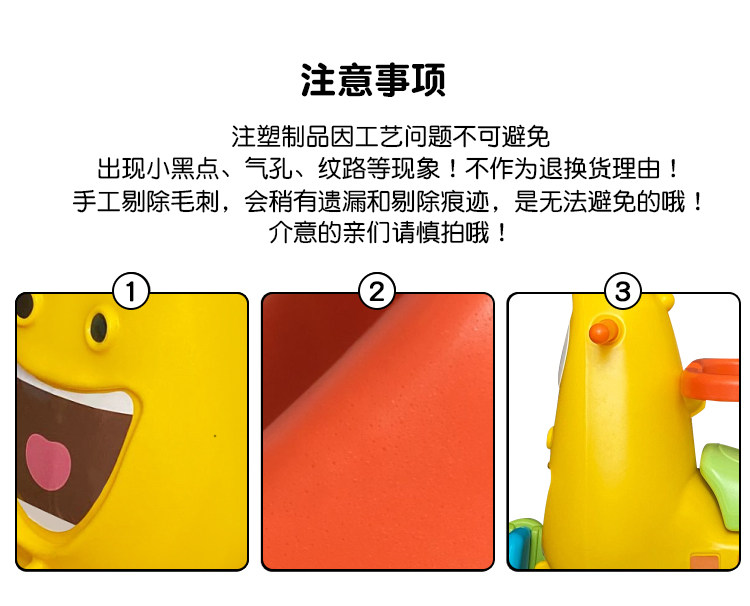 注意事项

注塑制品因工艺问题不可避免
出现小黑点、气孔、纹路等现象！不作为退换货理由！
手工剔除毛刺，会稍有遗漏和剔除痕迹，是无法避免的哦！
介意的亲们请慎拍哦！

1

2

3