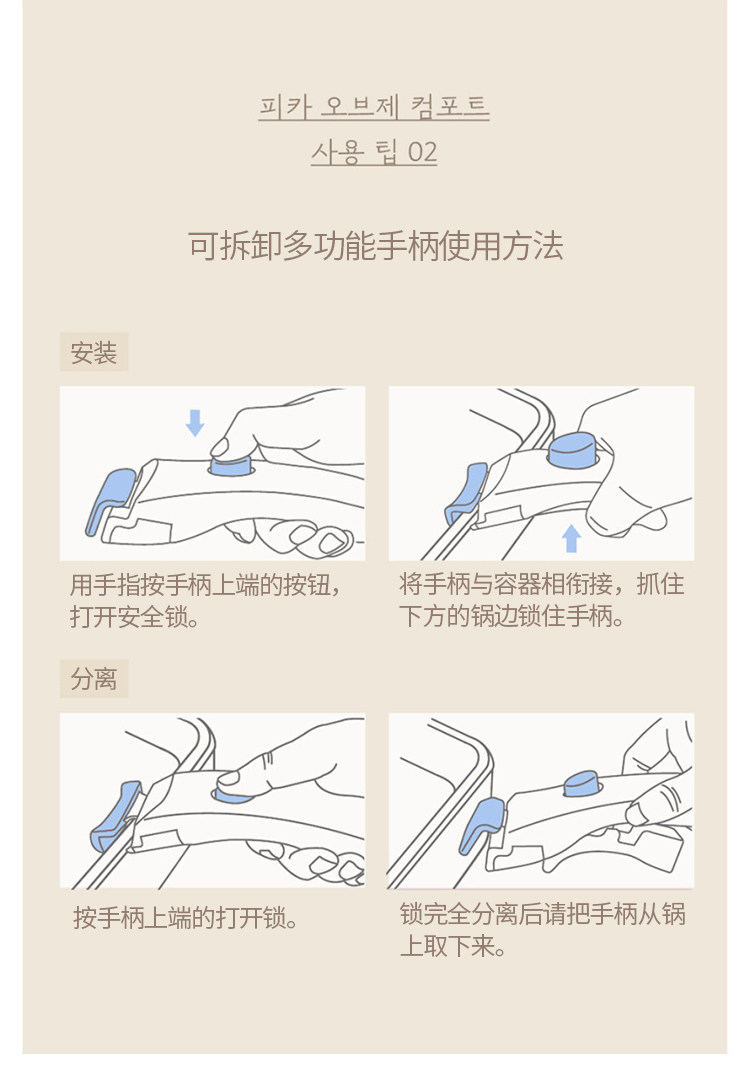 피카 오브제 컴포트
사용 팁 02

可拆卸多功能手柄使用方法

安装

用手指按手柄上端的按钮，打开安全锁。

将手柄与容器相衔接，抓住下方的锅边锁住手柄。

分离

按手柄上端的打开锁。

锁完全分离后请把手柄从锅上取下来。