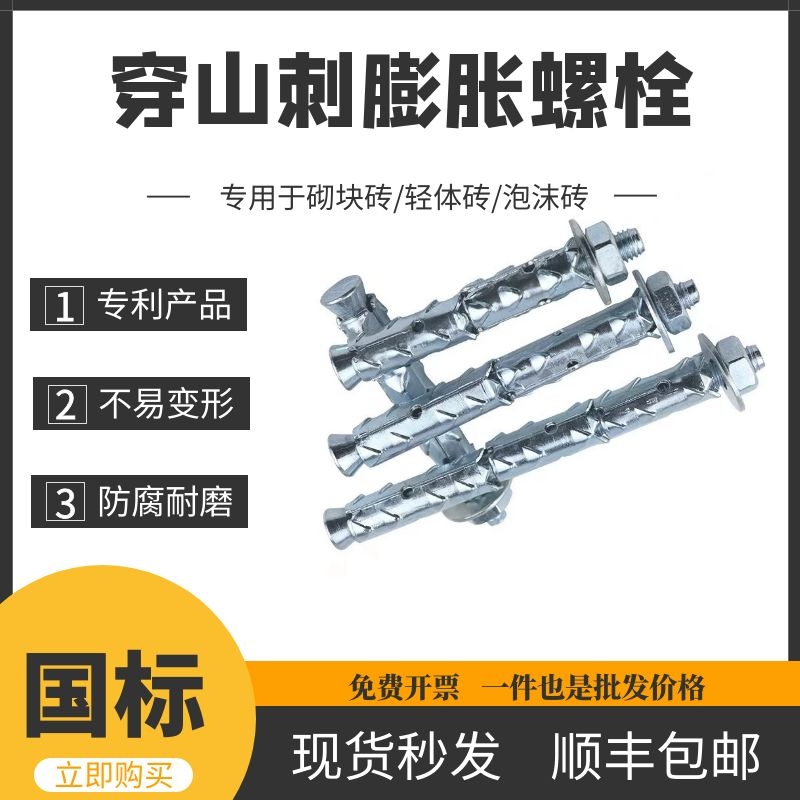 穿山刺膨胀螺栓

— 专用于砌块砖/轻体砖/泡沫砖 —

1 专利产品

2 不易变形

3 防腐耐磨

国标

立即购买

免费开票 一件也是批发价格

现货秒发 顺丰包邮