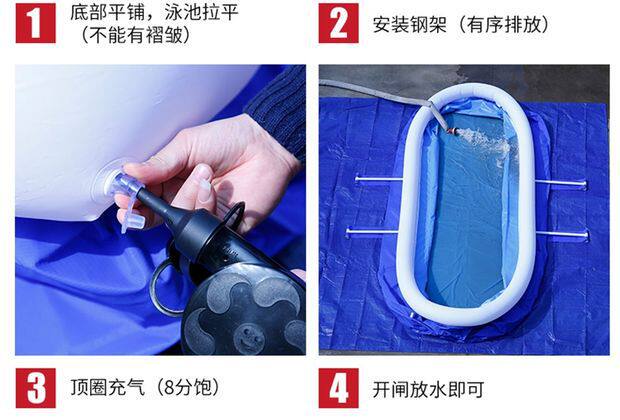 1 底部平铺，泳池拉平（不能有褶皱）

2 安装钢架（有序排放）

3 顶圈充气（8分饱）

4 开闸放水即可