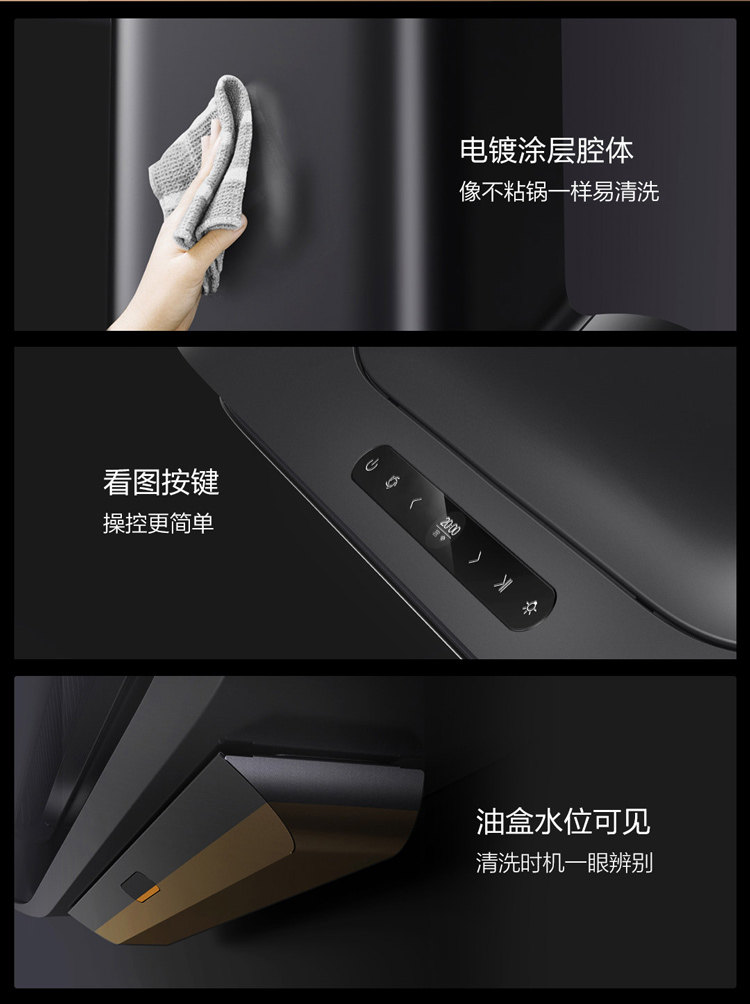 电镀涂层腔体
像不粘锅一样易清洗

看图按键
操控更简单

20:00

油盒水位可见
清洗时机一眼辨别