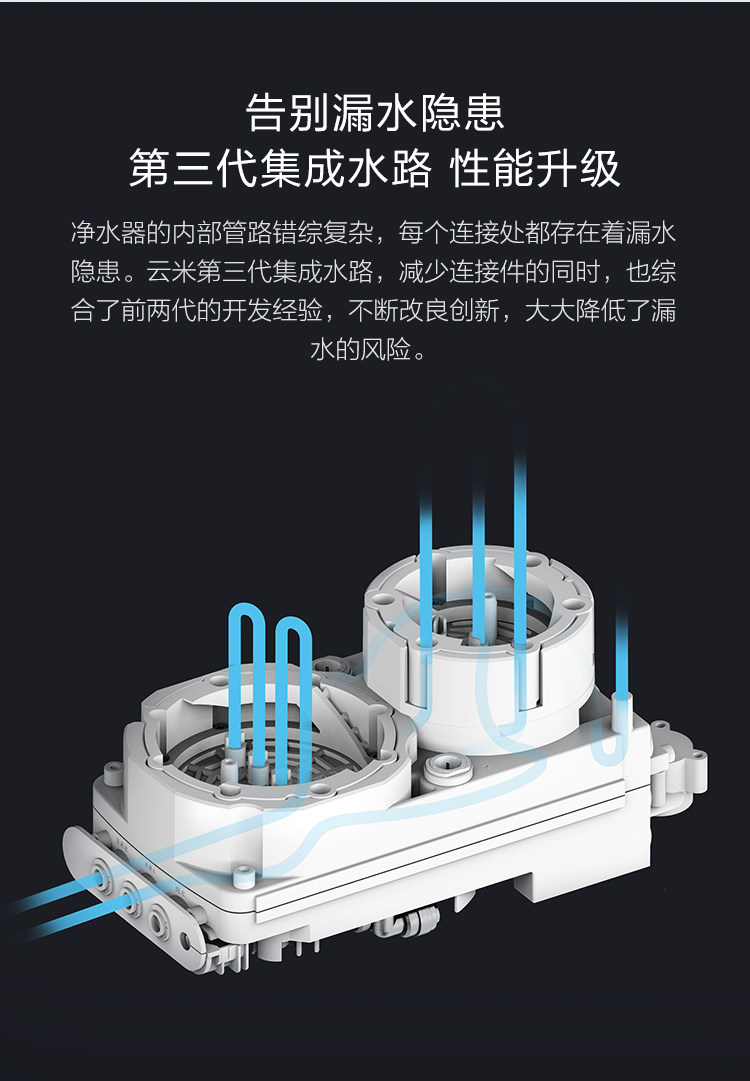 告别漏水隐患
第三代集成水路 性能升级

净水器的内部管路错综复杂，每个连接处都存在着漏水隐患。云米第三代集成水路，减少连接件的同时，也综合了前两代的开发经验，不断改良创新，大大降低了漏水的风险。