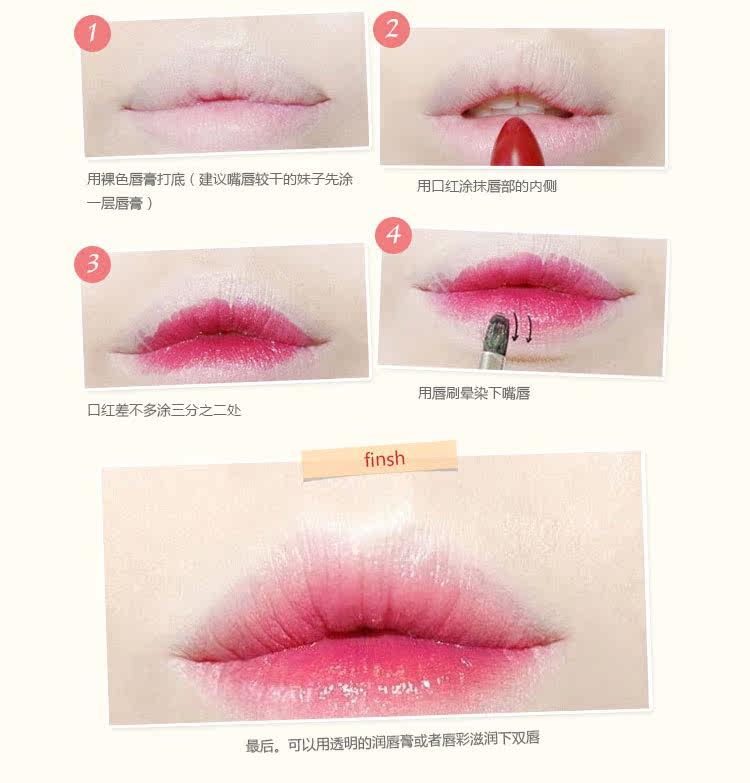 1

用裸色唇膏打底（建议嘴唇较干的妹子先涂一层唇膏）

2

用口红涂抹唇部的内侧

3

口红差不多涂三分之二处

4

用唇刷晕染下嘴唇

finsh

最后。可以用透明的润唇膏或者唇彩滋润下双唇