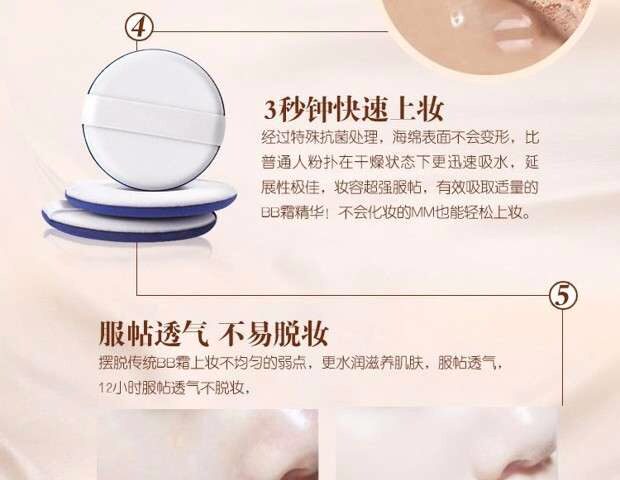 ④

3秒钟快速上妆

经过特殊抗菌处理，海绵表面不会变形，比普通人粉扑在干燥状态下更迅速吸水，延展性极佳，妆容超强服帖，有效吸取适量的BB霜精华！不会化妆的MM也能轻松上妆。

⑤

服帖透气 不易脱妆

摆脱传统BB霜上妆不均匀的弱点，更水润滋养肌肤，服帖透气，12小时服帖透气不脱妆，