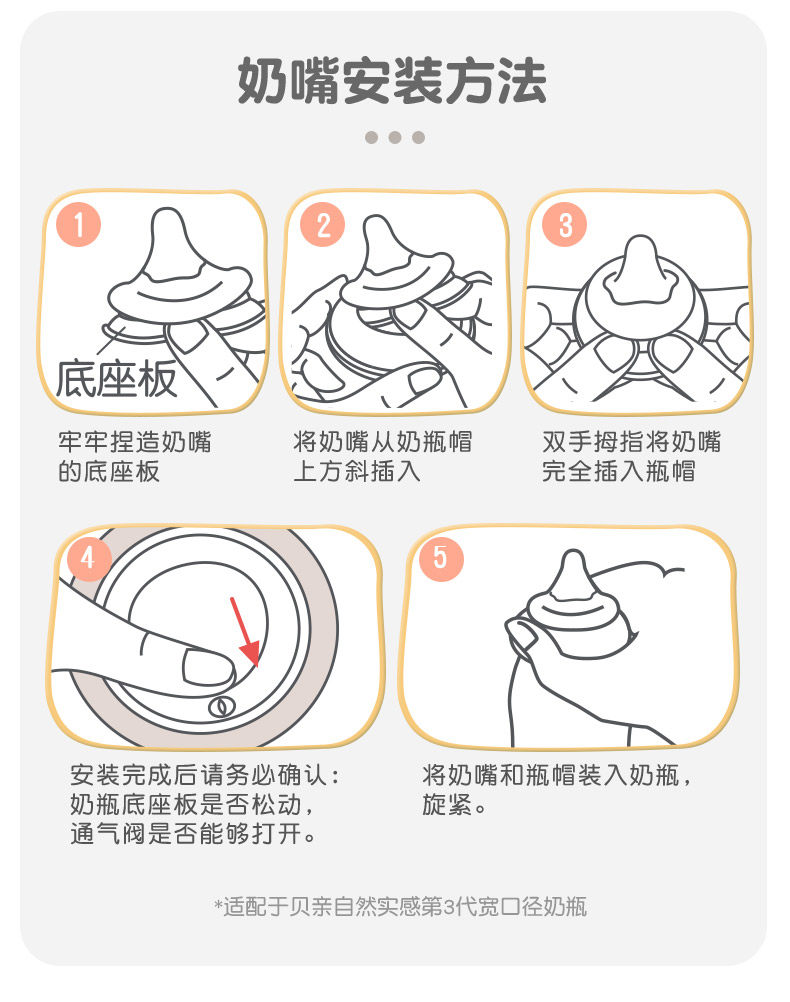 奶嘴安装方法

1
底座板
牢牢捏造奶嘴的底座板

2
将奶嘴从奶瓶帽上方斜插入

3
双手拇指将奶嘴完全插入瓶帽

4
安装完成后请务必确认：奶瓶底座板是否松动，通气阀是否能够打开。

5
将奶嘴和瓶帽装入奶瓶，旋紧。

*适配于贝亲自然实感第3代宽口径奶瓶