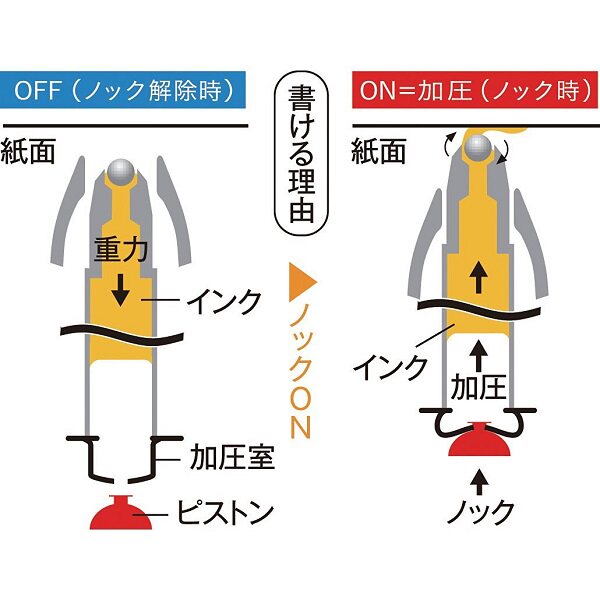 OFF（ノック解除時）

紙面

重力

インク

加圧室

ピストン

書ける理由

ノックON

ON＝加圧（ノック時）

紙面

インク

加圧

ノック