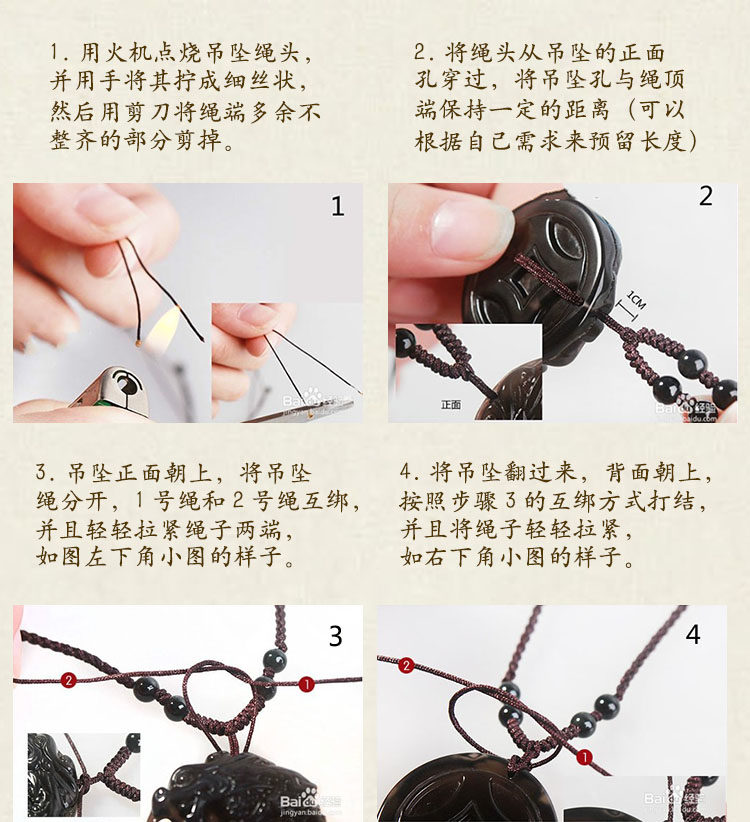 1. 用火机点烧吊坠绳头，并用手将其拧成细丝状，然后用剪刀将绳端多余不整齐的部分剪掉。

2. 将绳头从吊坠的正面孔穿过，将吊坠孔与绳顶端保持一定的距离（可以根据自己需求来预留长度）

1

Baidu 经验
jingyan.baidu.com

2

1CM

正面

Baidu 经验
jingyan.baidu.com

3. 吊坠正面朝上，将吊坠绳分开，1 号绳和 2 号绳互绑，并且轻轻拉紧绳子两端，如图左下角小图的样子。

4. 将吊坠翻过来，背面朝上，按照步骤 3 的互绑方式打结，并且将绳子轻轻拉紧，如右下角小图的样子。

3

2

1

Baidu 经验
jingyan.baidu.com

4

2

1

Baidu 经验