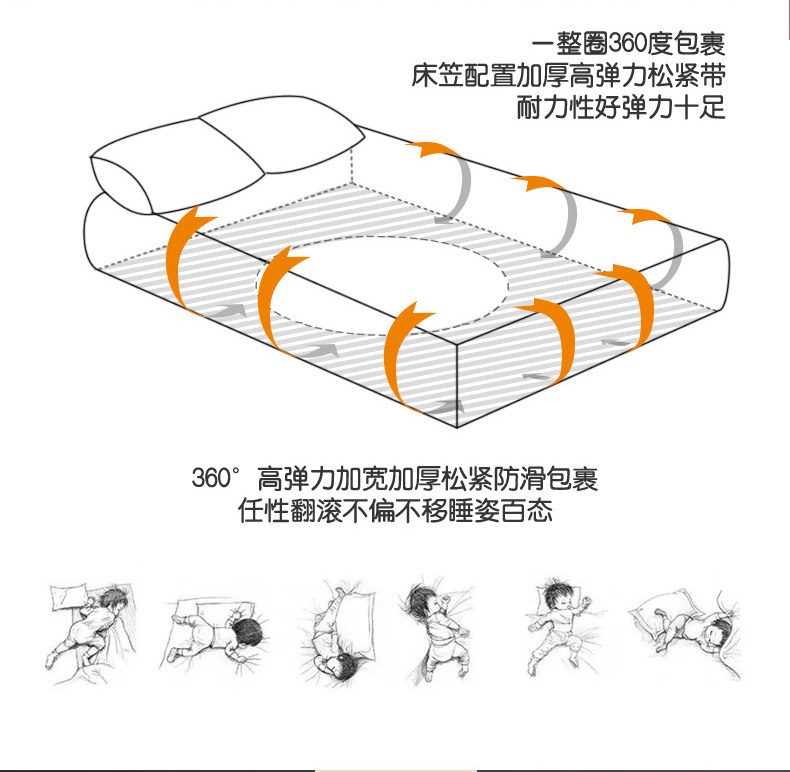 一整圈360度包裹
床笠配置加厚高弹力松紧带
耐力性好弹力十足

360° 高弹力加宽加厚松紧防滑包裹
任性翻滚不偏不移睡姿百态