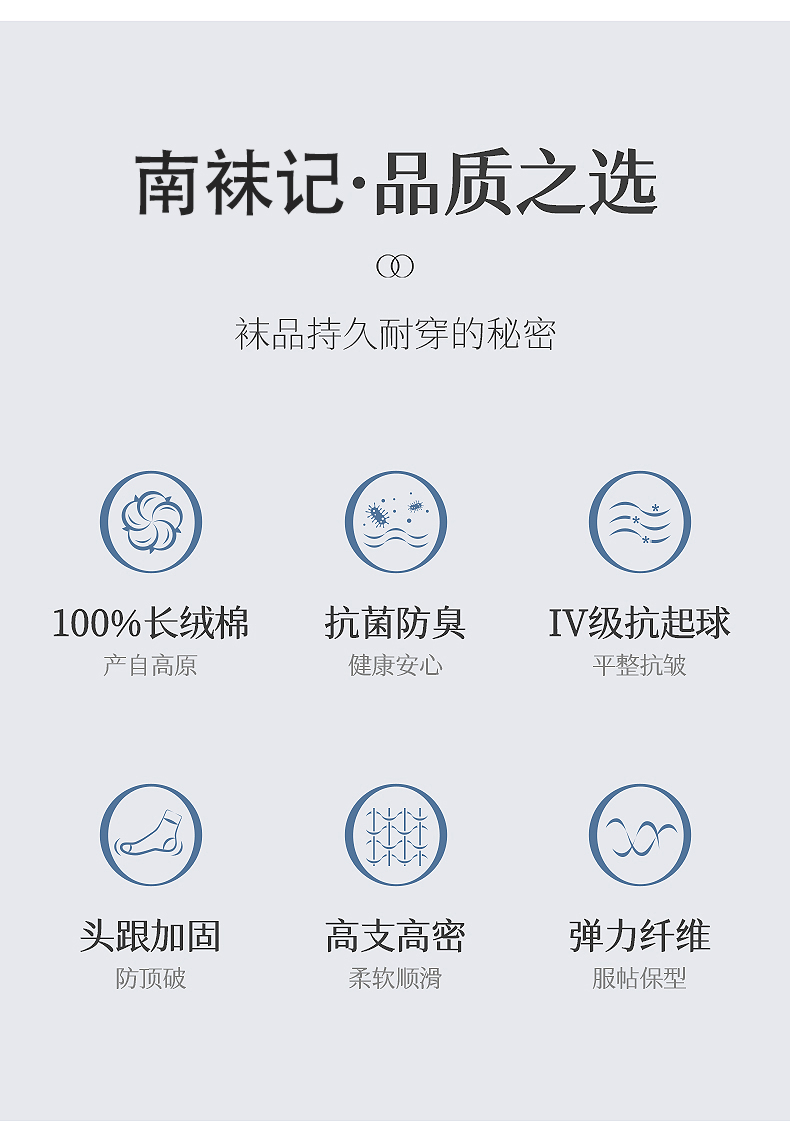 南袜记·品质之选

袜品持久耐穿的秘密

100%长绒棉
产自高原

抗菌防臭
健康安心

IV级抗起球
平整抗皱

头跟加固
防顶破

高支高密
柔软顺滑

弹力纤维
服帖保型