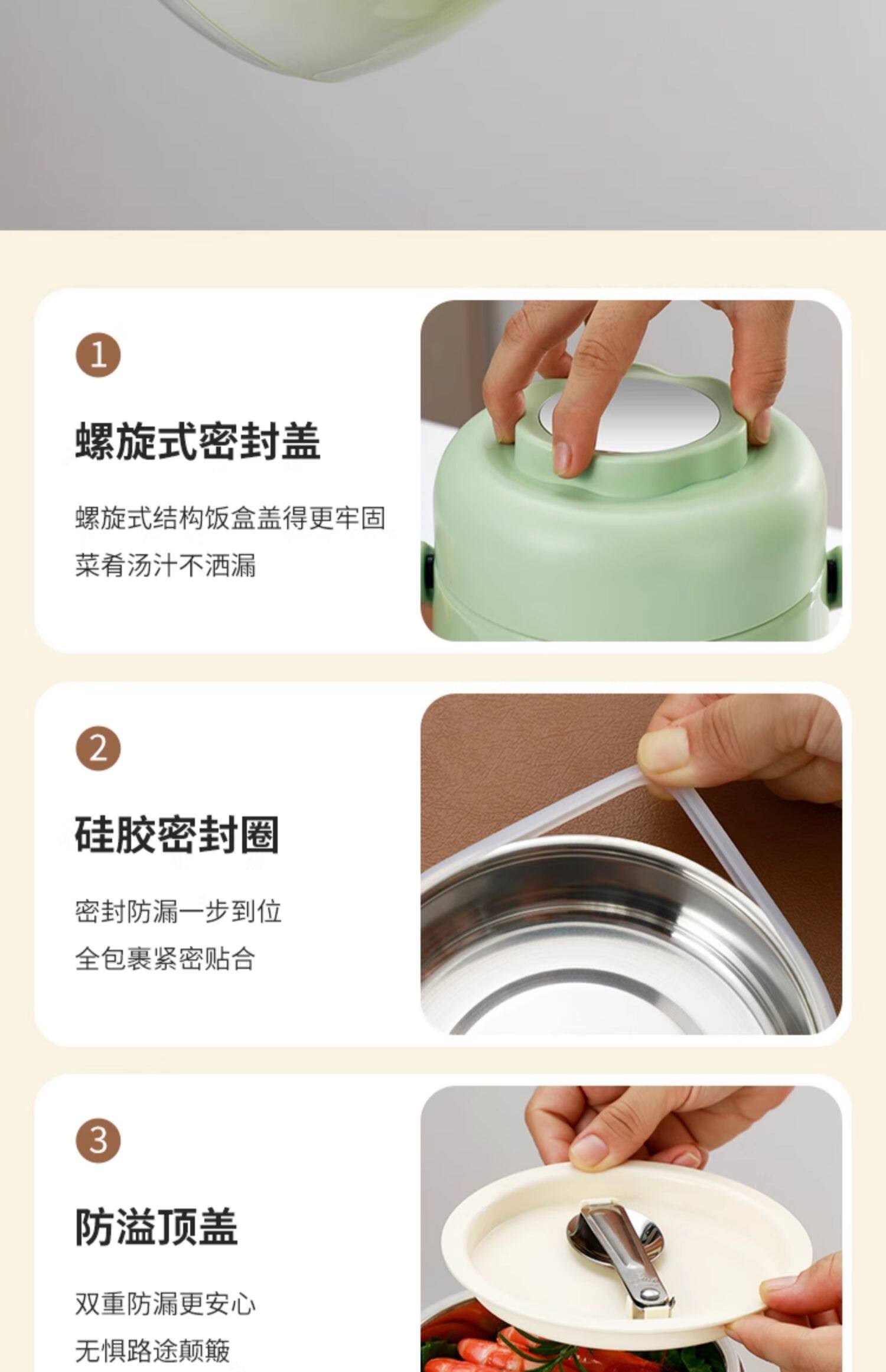 1

螺旋式密封盖

螺旋式结构饭盒盖得更牢固
菜肴汤汁不洒漏

2

硅胶密封圈

密封防漏一步到位
全包裹紧密贴合

3

防溢顶盖

双重防漏更安心
无惧路途颠簸