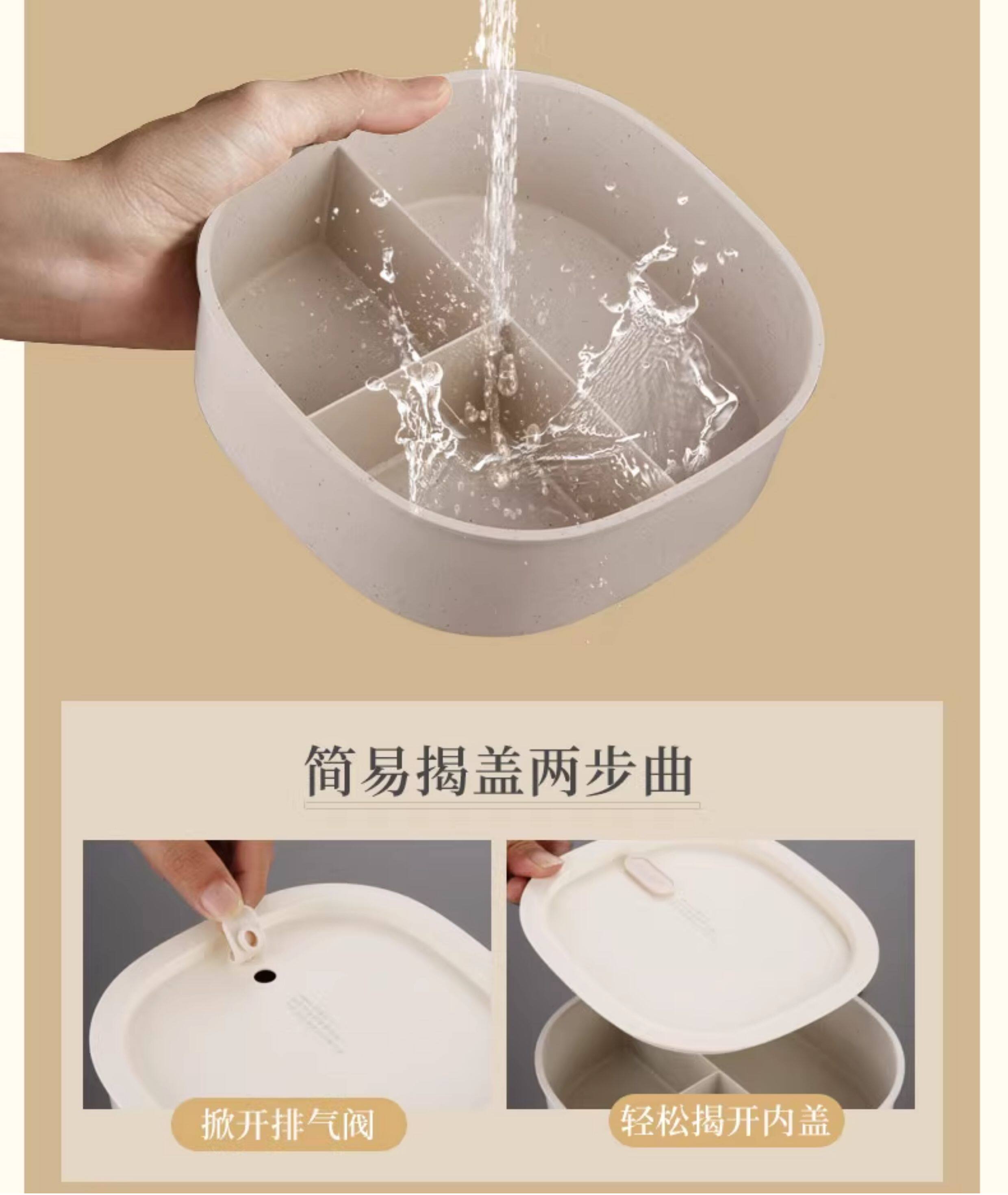 简易揭盖两步曲

掀开排气阀

轻松揭开内盖