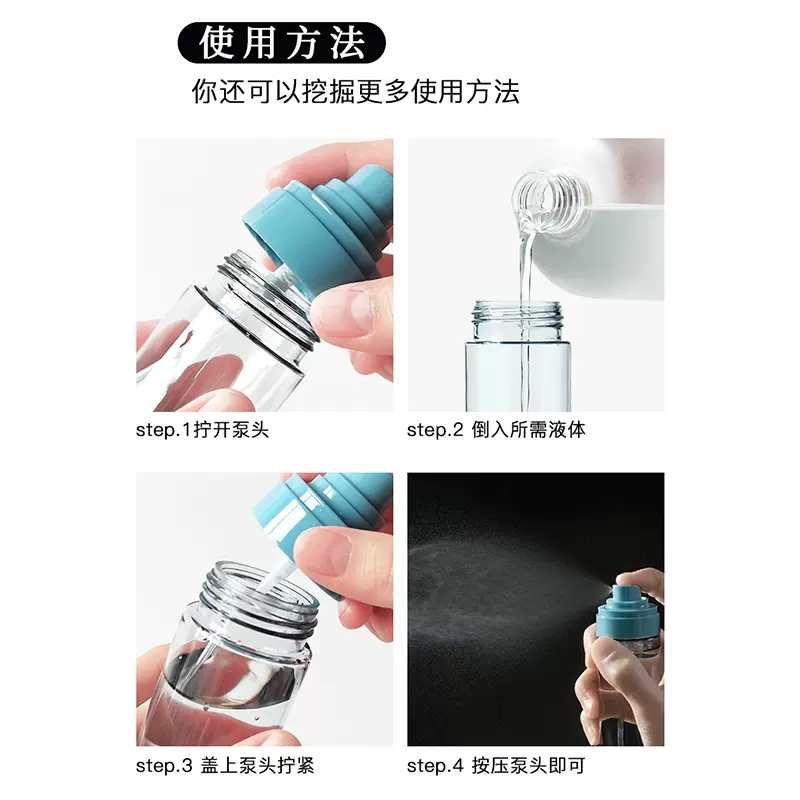 使用方法

你还可以挖掘更多使用方法

step.1拧开泵头

step.2 倒入所需液体

step.3 盖上泵头拧紧

step.4 按压泵头即可