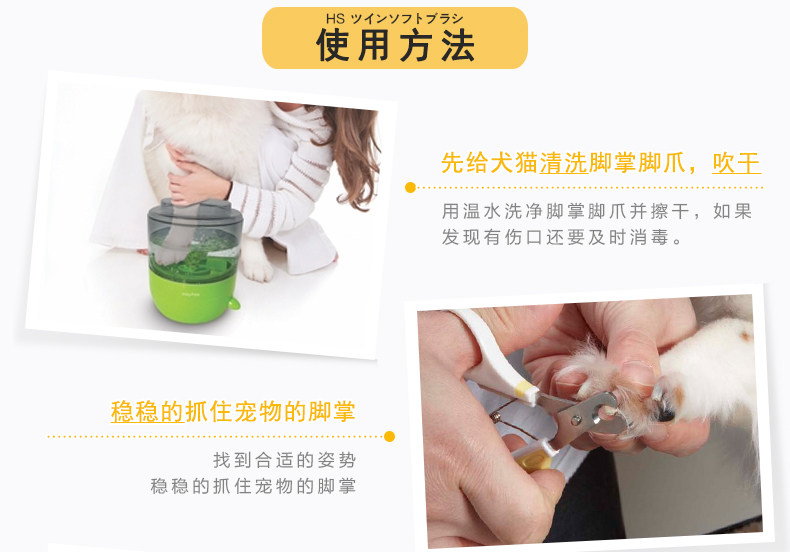 HS ツインソフトブラシ
使用方法

先给犬猫清洗脚掌脚爪，吹干

用温水洗净脚掌脚爪并擦干，如果发现有伤口还要及时消毒。

稳稳的抓住宠物的脚掌

找到合适的姿势
稳稳的抓住宠物的脚掌