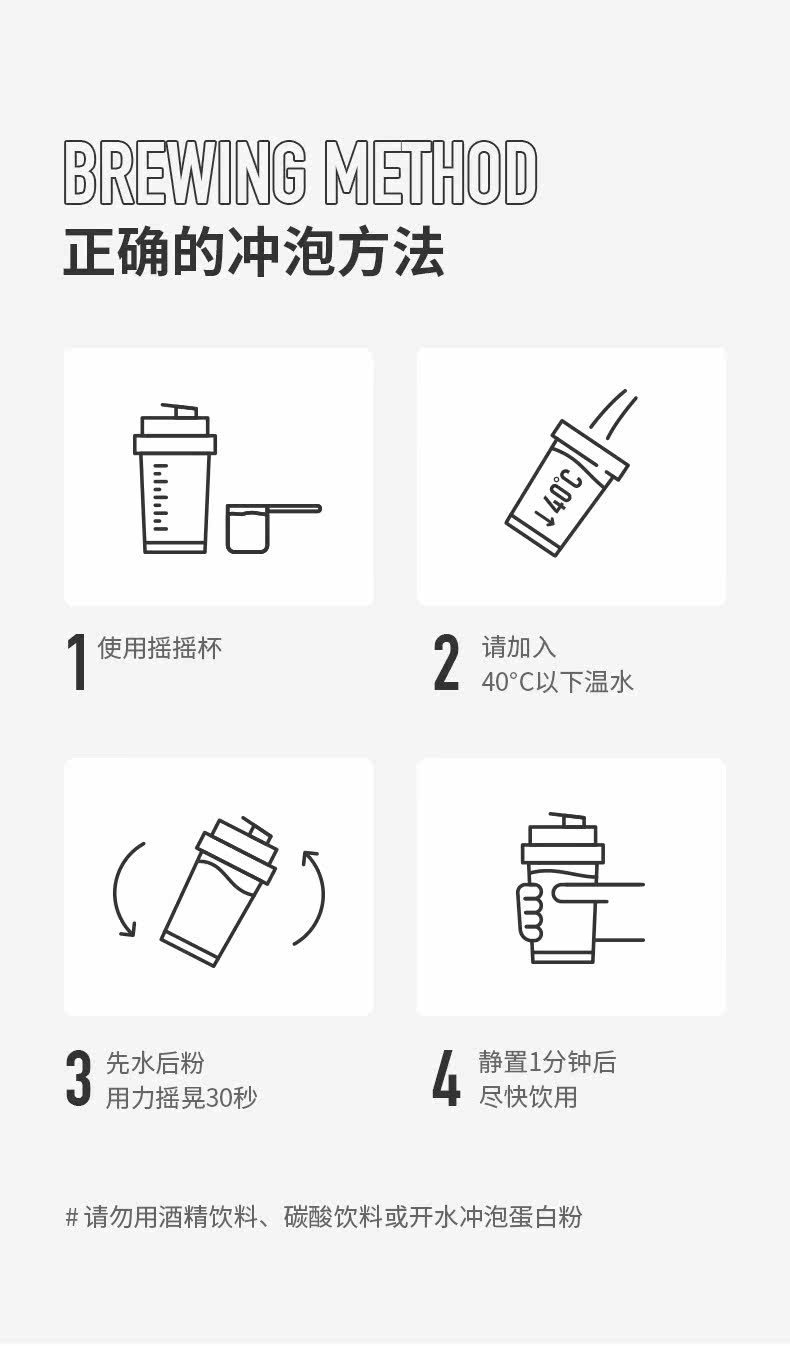 BREWING METHOD
正确的冲泡方法

↓40°C

1 使用摇摇杯

2 请加入 40°C以下温水

3 先水后粉 用力摇晃30秒

4 静置1分钟后 尽快饮用

# 请勿用酒精饮料、碳酸饮料或开水冲泡蛋白粉